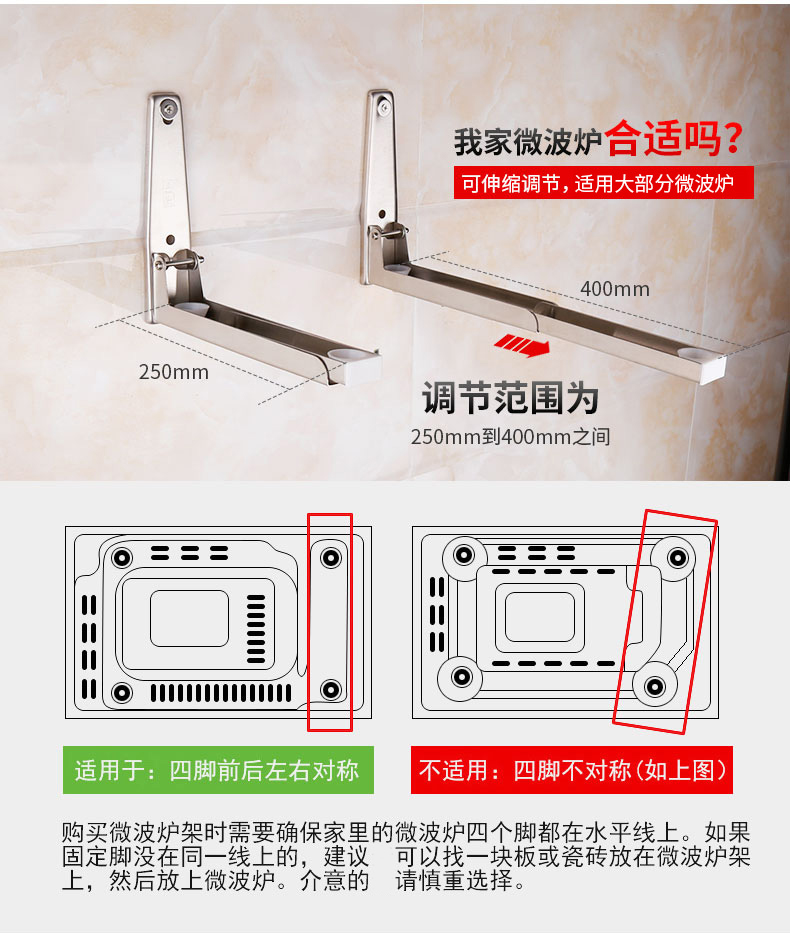 我家微波炉合适吗？

可伸缩调节，适用大部分微波炉

400mm

250mm

调节范围为

250mm到400mm之间

适用于：四脚前后左右对称

不适用：四脚不对称（如上图）

购买微波炉架时需要确保家里的微波炉四个脚都在水平线上。如果固定脚没在同一线上的，建议 可以找一块板或瓷砖放在微波炉架上，然后放上微波炉。介意的 请慎重选择。