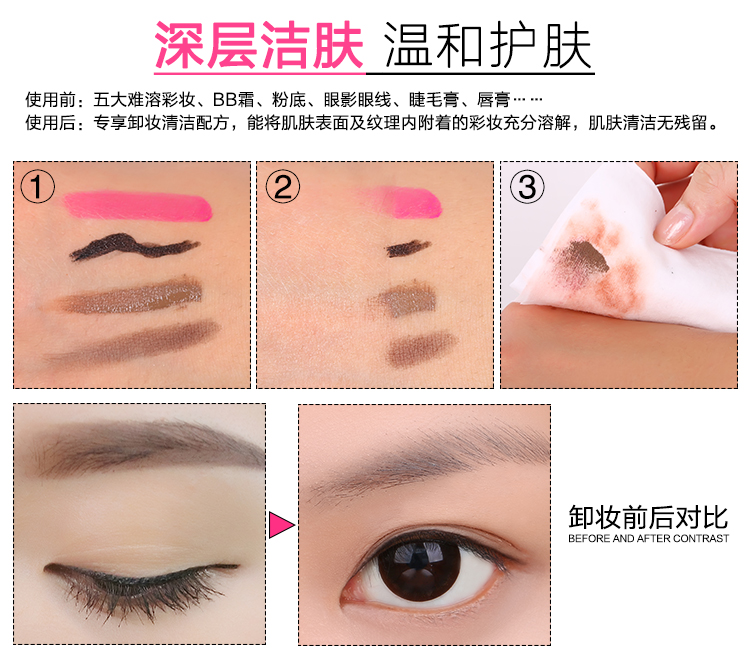 深层洁肤 温和护肤

使用前：五大难溶彩妆、BB霜、粉底、眼影眼线、睫毛膏、唇膏……
使用后：专享卸妆清洁配方，能将肌肤表面及纹理内附着的彩妆充分溶解，肌肤清洁无残留。

①

②

③

卸妆前后对比
BEFORE AND AFTER CONTRAST