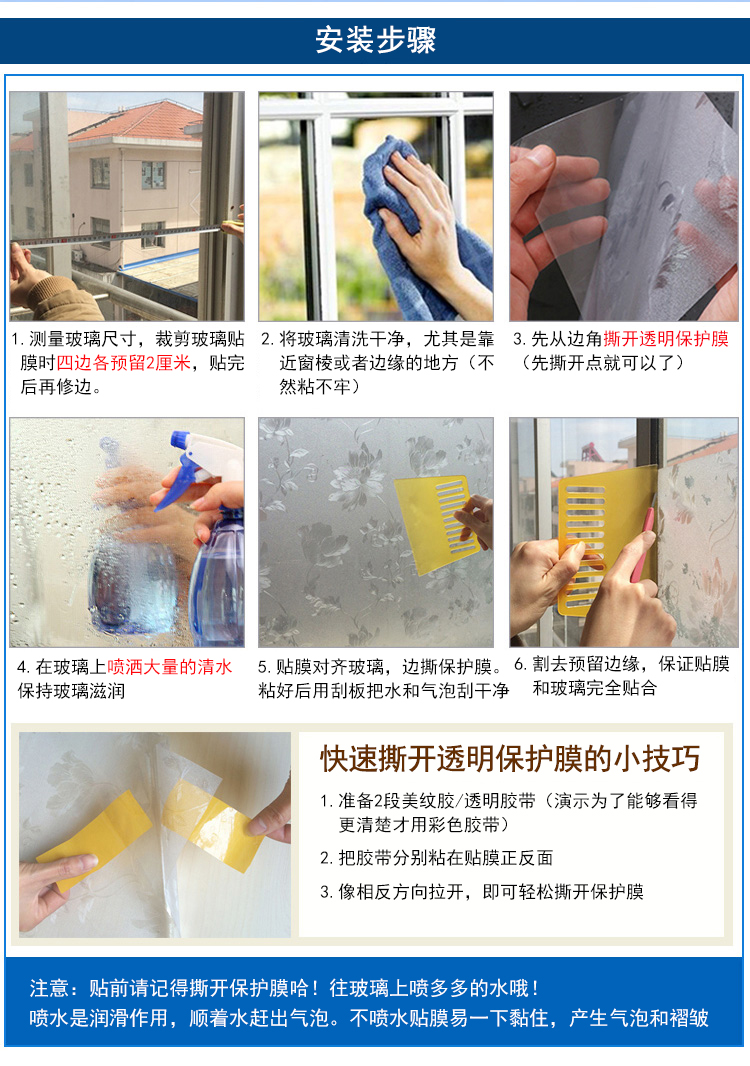 安装步骤

1. 测量玻璃尺寸，裁剪玻璃贴膜时四边各预留2厘米，贴完后再修边。

2. 将玻璃清洗干净，尤其是靠近窗棱或者边缘的地方（不然粘不牢）

3. 先从边角撕开透明保护膜（先撕开点就可以了）

4. 在玻璃上喷洒大量的清水保持玻璃滋润

5. 贴膜对齐玻璃，边撕保护膜。粘好后用刮板把水和气泡刮干净

6. 割去预留边缘，保证贴膜和玻璃完全贴合

快速撕开透明保护膜的小技巧

1. 准备2段美纹胶/透明胶带（演示为了能够看得更清楚才用彩色胶带）

2. 把胶带分别粘在贴膜正反面

3. 像相反方向拉开，即可轻松撕开保护膜

注意：贴前请记得撕开保护膜哈！往玻璃上喷多多的水哦！
喷水是润滑作用，顺着水赶出气泡。不喷水贴膜易一下黏住，产生气泡和褶皱