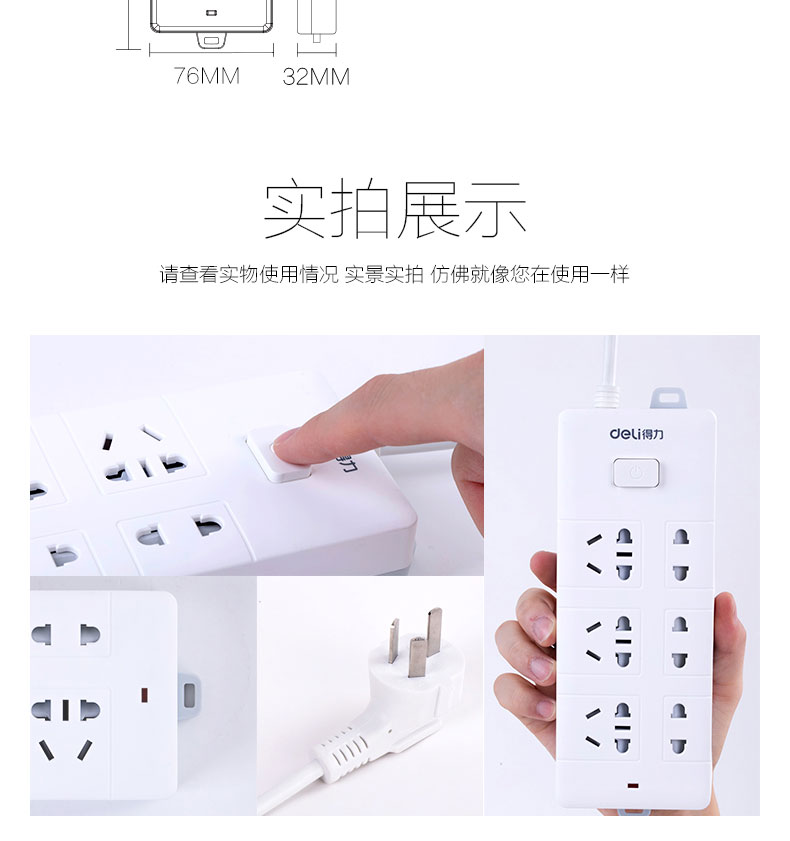 76MM 32MM

实拍展示

请查看实物使用情况 实景实拍 仿佛就像您在使用一样

得力

deli得力