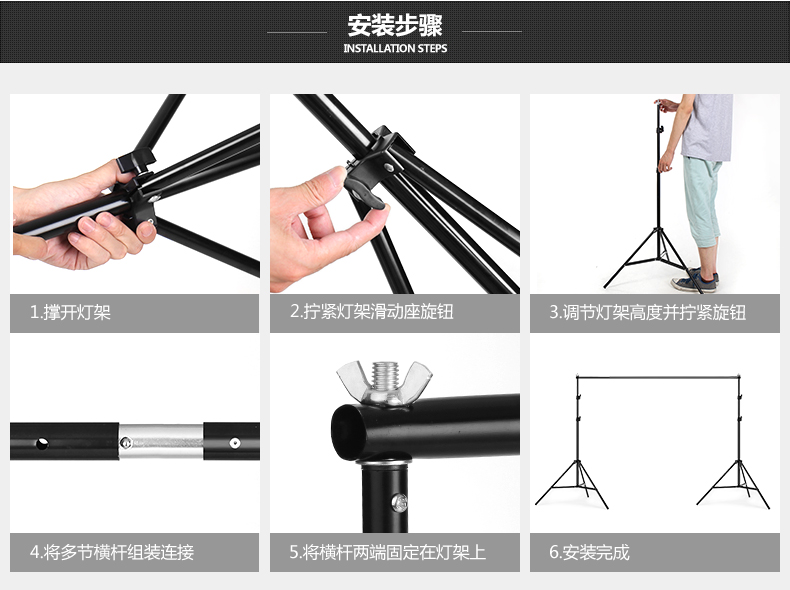 安装步骤
INSTALLATION STEPS

1.撑开灯架

2.拧紧灯架滑动座旋钮

3.调节灯架高度并拧紧旋钮

4.将多节横杆组装连接

5.将横杆两端固定在灯架上

6.安装完成