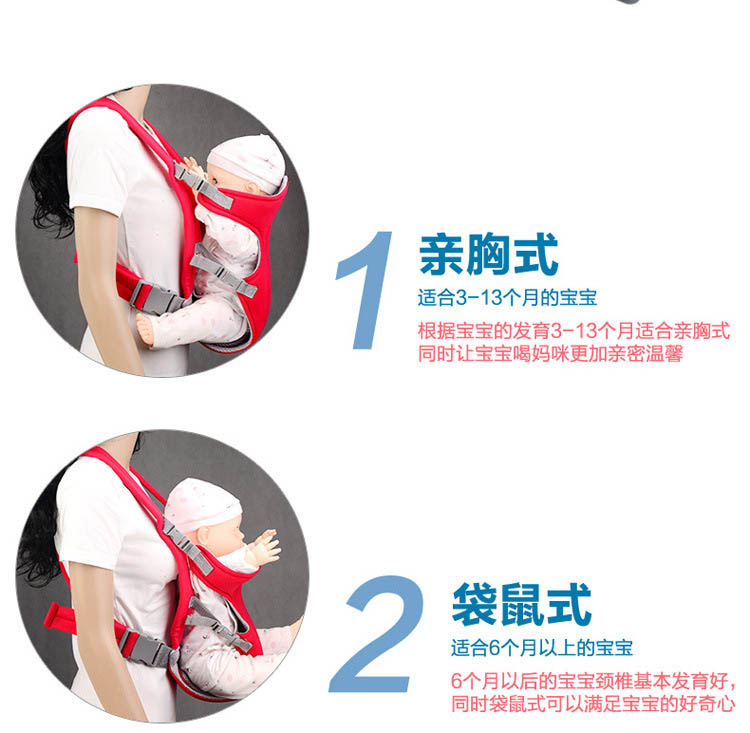 1
亲胸式
适合3-13个月的宝宝
根据宝宝的发育3-13个月适合亲胸式
同时让宝宝喝妈咪更加亲密温馨

2
袋鼠式
适合6个月以上的宝宝
6个月以后的宝宝颈椎基本发育好，
同时袋鼠式可以满足宝宝的好奇心