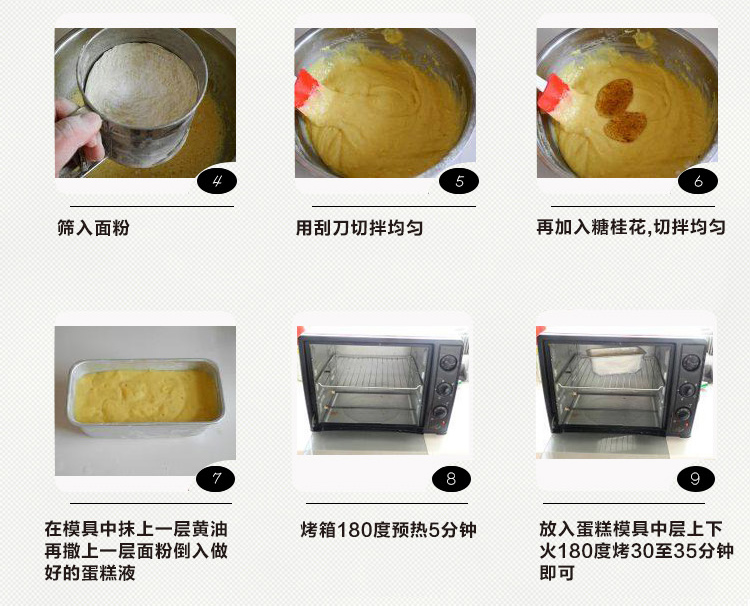 4

筛入面粉

5

用刮刀切拌均匀

6

再加入糖桂花,切拌均匀

7

在模具中抹上一层黄油再撒上一层面粉倒入做好的蛋糕液

8

烤箱180度预热5分钟

9

放入蛋糕模具中层上下火180度烤30至35分钟即可