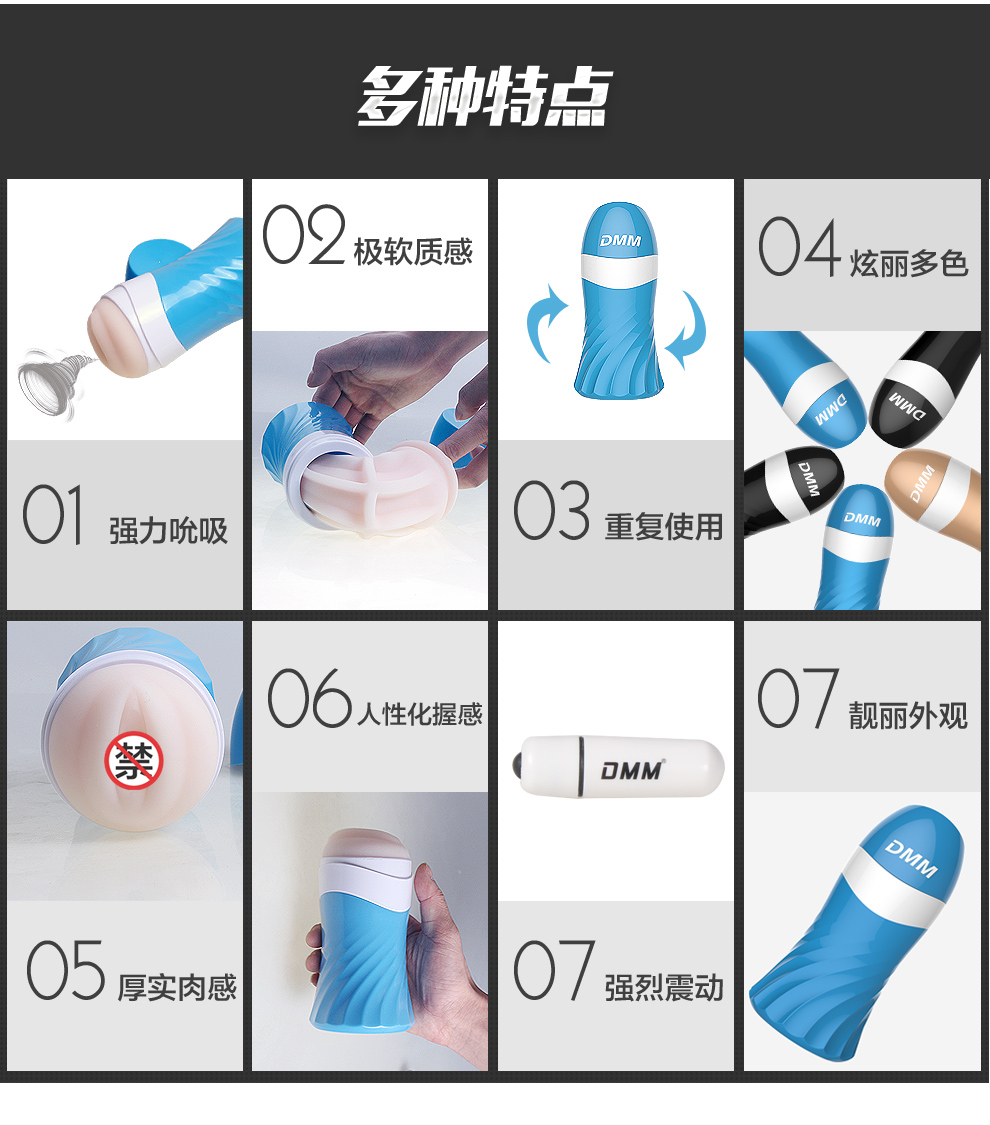 多种特点

01 强力吮吸

02 极软质感

DMM

03 重复使用

04 炫丽多色

DMM DMM DMM DMM DMM

禁

05 厚实肉感

06 人性化握感

DMM

07 强烈震动

07 靓丽外观

DMM