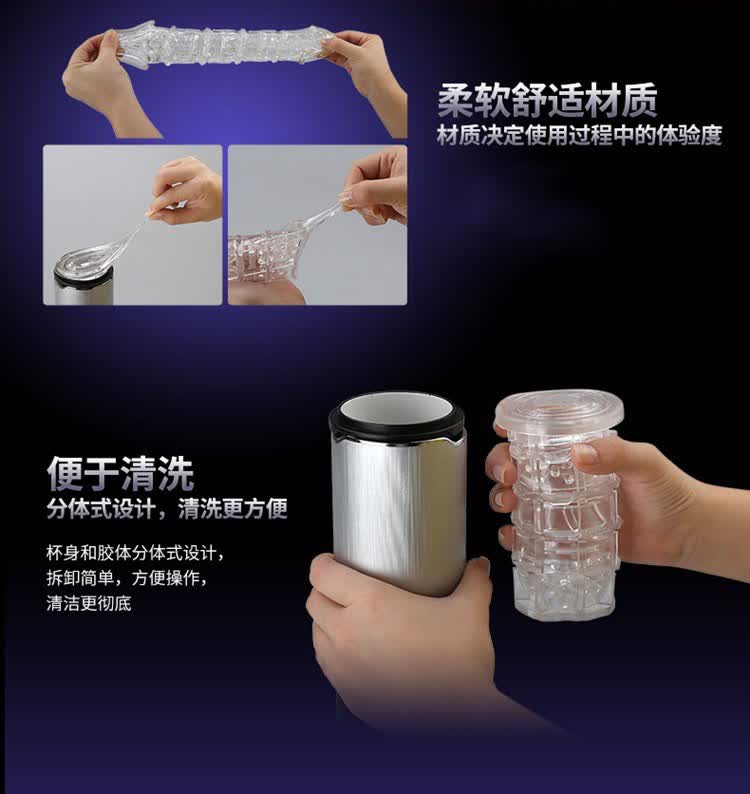 柔软舒适材质
材质决定使用过程中的体验度

便于清洗
分体式设计，清洗更方便

杯身和胶体分体式设计，
拆卸简单，方便操作，
清洁更彻底