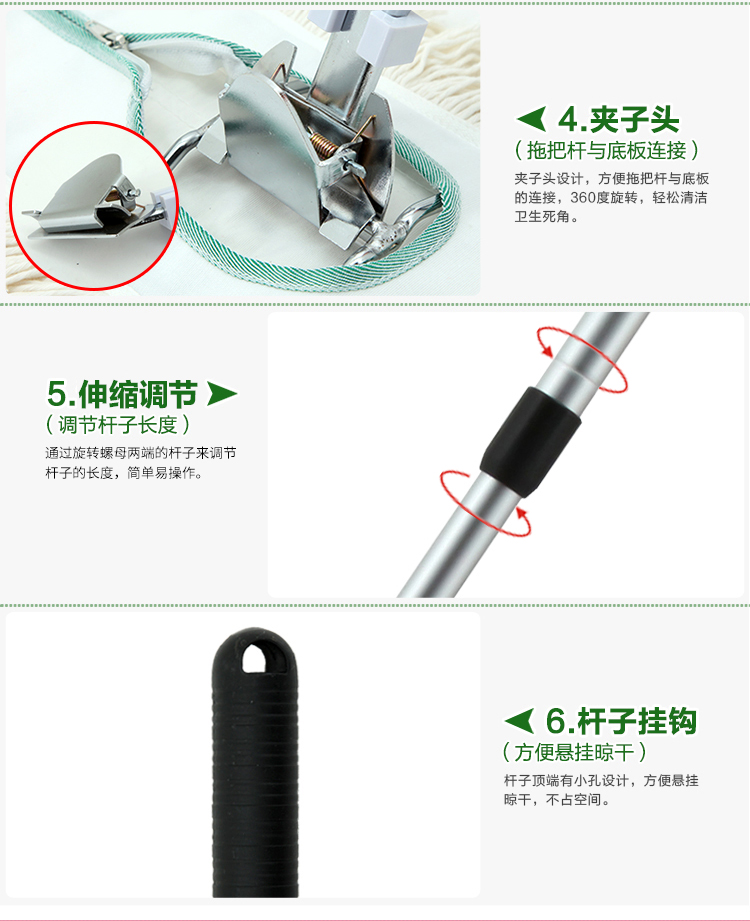 4.夹子头
（拖把杆与底板连接）
夹子头设计，方便拖把杆与底板的连接，360度旋转，轻松清洁卫生死角。

5.伸缩调节
（调节杆子长度）
通过旋转螺母两端的杆子来调节杆子的长度，简单易操作。

6.杆子挂钩
（方便悬挂晾干）
杆子顶端有小孔设计，方便悬挂晾干，不占空间。