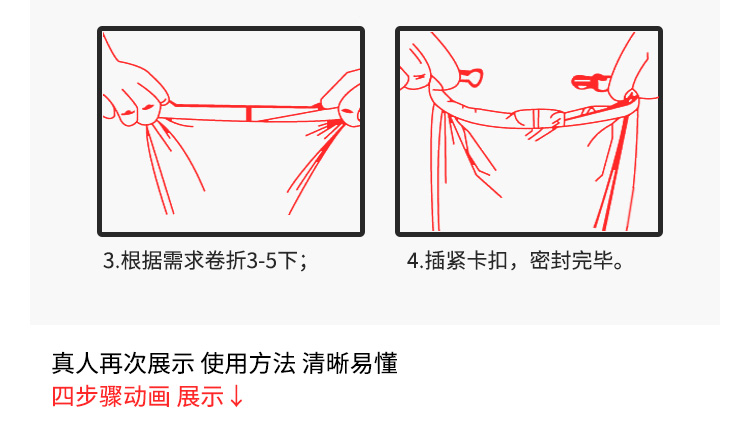 3.根据需求卷折3-5下；

4.插紧卡扣，密封完毕。

真人再次展示 使用方法 清晰易懂
四步骤动画 展示↓