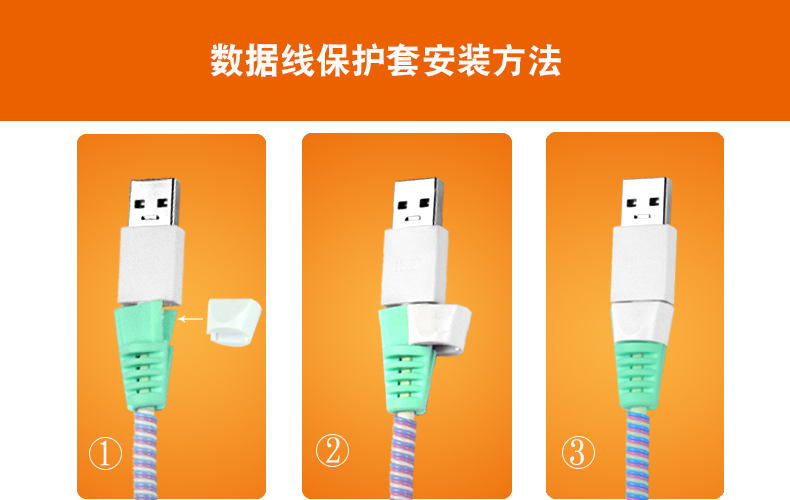 数据线保护套安装方法

①

②

③