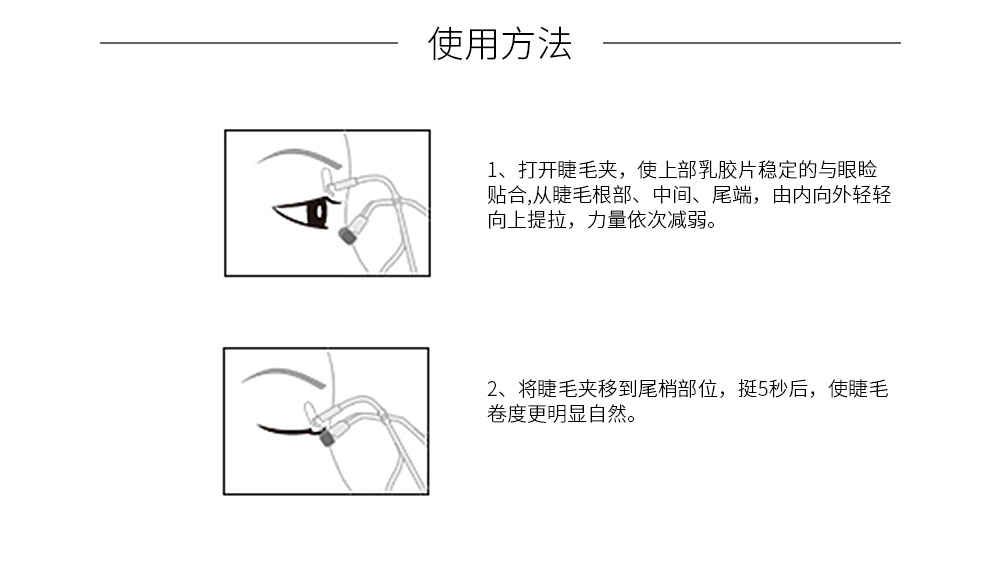 使用方法

1、打开睫毛夹，使上部乳胶片稳定的与眼睑贴合,从睫毛根部、中间、尾端，由内向外轻轻向上提拉，力量依次减弱。

2、将睫毛夹移到尾梢部位，挺5秒后，使睫毛卷度更明显自然。