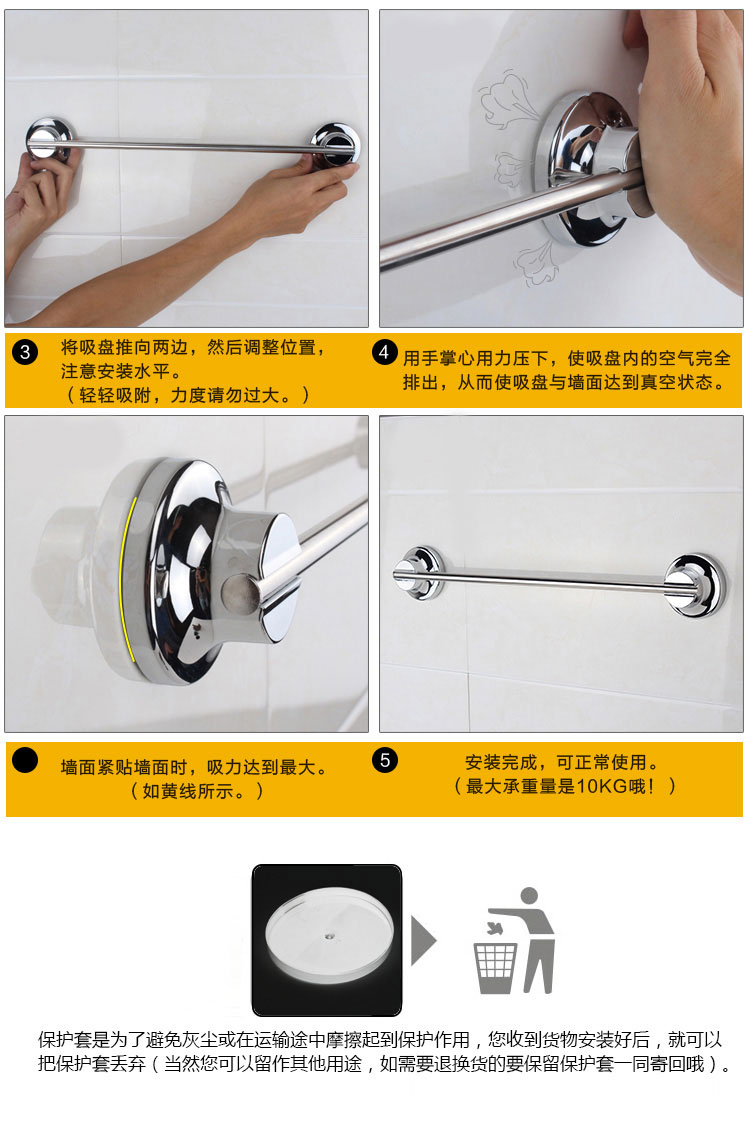 3 将吸盘推向两边，然后调整位置，注意安装水平。
（轻轻吸附，力度请勿过大。）

4 用手掌心用力压下，使吸盘内的空气完全排出，从而使吸盘与墙面达到真空状态。

墙面紧贴墙面时，吸力达到最大。
（如黄线所示。）

5 安装完成，可正常使用。
（最大承重量是10KG哦！）

保护套是为了避免灰尘或在运输途中摩擦起到保护作用，您收到货物安装好后，就可以把保护套丢弃（当然您可以留作其他用途，如需要退换货的要保留保护套一同寄回哦）。