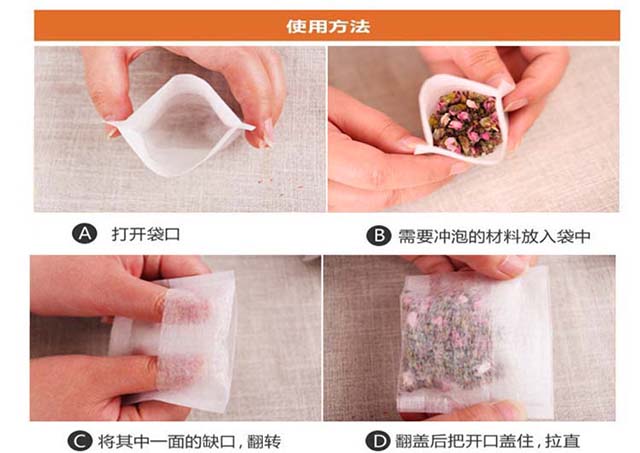 使用方法

A 打开袋口

B 需要冲泡的材料放入袋中

C 将其中一面的缺口，翻转

D 翻盖后把开口盖住，拉直