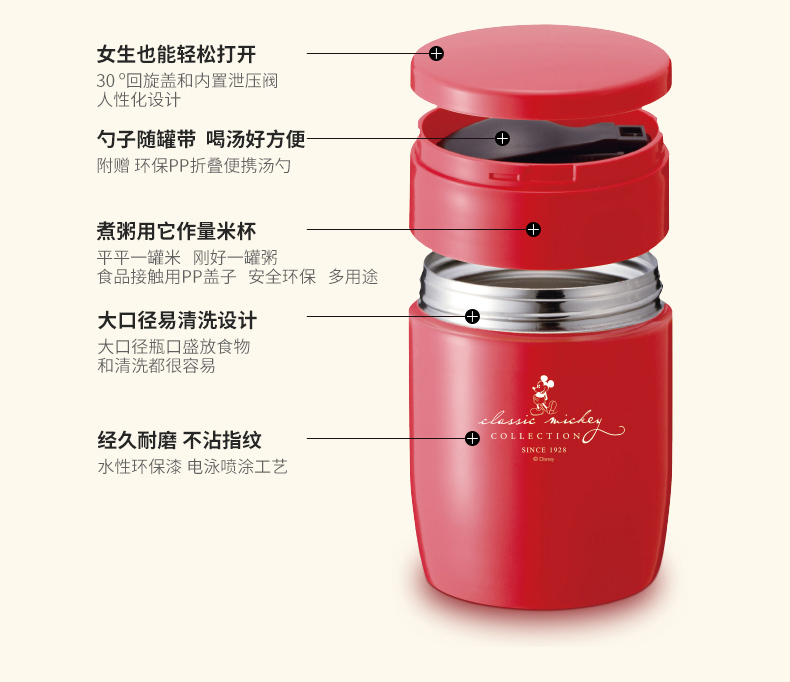 女生也能轻松打开
30 °回旋盖和内置泄压阀
人性化设计

勺子随罐带 喝汤好方便
附赠 环保PP折叠便携汤勺

煮粥用它作量米杯
平平一罐米 刚好一罐粥
食品接触用PP盖子 安全环保 多用途

大口径易清洗设计
大口径瓶口盛放食物
和清洗都很容易

经久耐磨 不沾指纹
水性环保漆 电泳喷涂工艺

classic mickey
COLLECTION
SINCE 1928
© Disney