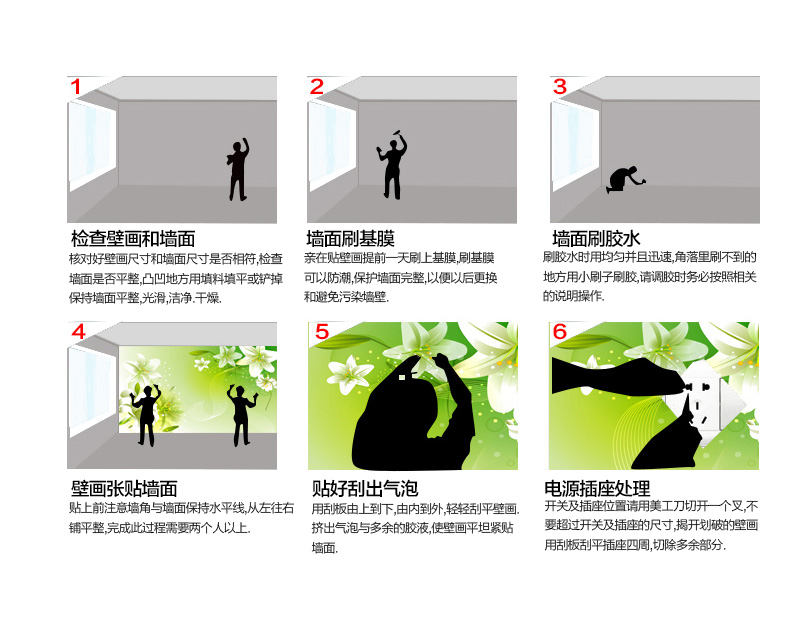 1

检查壁画和墙面

核对好壁画尺寸和墙面尺寸是否相符,检查墙面是否平整,凸凹地方用填料填平或铲掉保持墙面平整,光滑,洁净.干燥.

2

墙面刷基膜

亲在贴壁画提前一天刷上基膜,刷基膜可以防潮,保护墙面完整,以便以后更换和避免污染墙壁.

3

墙面刷胶水

刷胶水时用均匀并且迅速,角落里刷不到的地方用小刷子刷胶,请调胶时务必按照相关的说明操作.

4

壁画张贴墙面

贴上前注意墙角与墙面保持水平线,从左往右铺平整,完成此过程需要两个人以上.

5

贴好刮出气泡

用刮板由上到下,由内到外,轻轻刮平壁画.挤出气泡与多余的胶液,使壁画平坦紧贴墙面.

6

电源插座处理

开关及插座位置请用美工刀切开一个叉,不要超过开关及插座的尺寸,揭开划破的壁画用刮板刮平插座四周,切除多余部分.