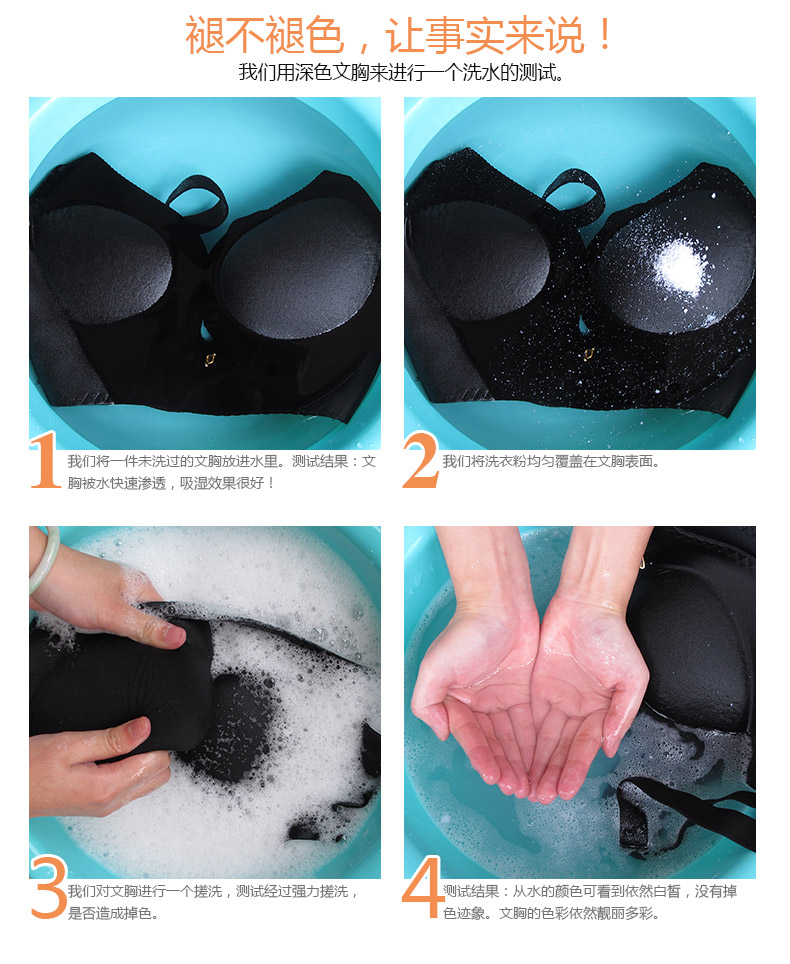 褪不褪色，让事实来说！
我们用深色文胸来进行一个洗水的测试。

1 我们将一件未洗过的文胸放进水里。测试结果：文胸被水快速渗透，吸湿效果很好！

2 我们将洗衣粉均匀覆盖在文胸表面。

3 我们对文胸进行一个搓洗，测试经过强力搓洗，是否造成掉色。

4 测试结果：从水的颜色可看到依然白皙，没有掉色迹象。文胸的色彩依然靓丽多彩。