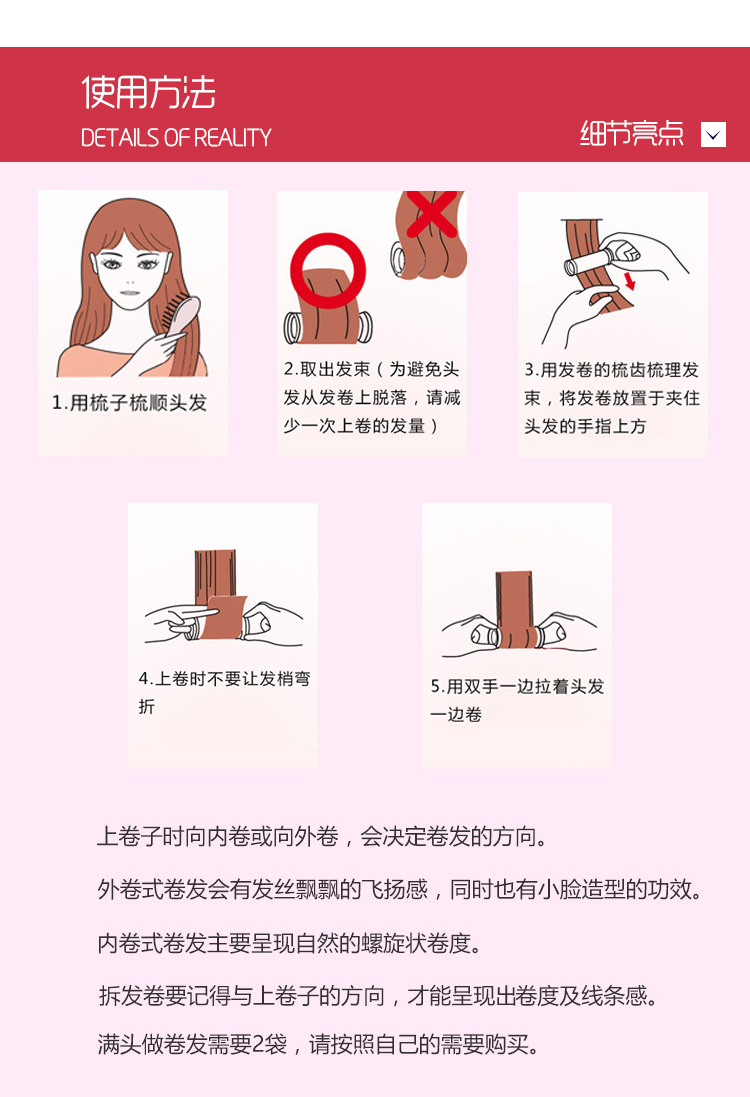 使用方法
DETAILS OF REALITY

细节亮点

1.用梳子梳顺头发

2.取出发束（为避免头发从发卷上脱落，请减少一次上卷的发量）

3.用发卷的梳齿梳理发束，将发卷放置于夹住头发的手指上方

4.上卷时不要让发梢弯折

5.用双手一边拉着头发一边卷

上卷子时向内卷或向外卷，会决定卷发的方向。

外卷式卷发会有发丝飘飘的飞扬感，同时也有小脸造型的功效。

内卷式卷发主要呈现自然的螺旋状卷度。

拆发卷要记得与上卷子的方向，才能呈现出卷度及线条感。

满头做卷发需要2袋，请按照自己的需要购买。