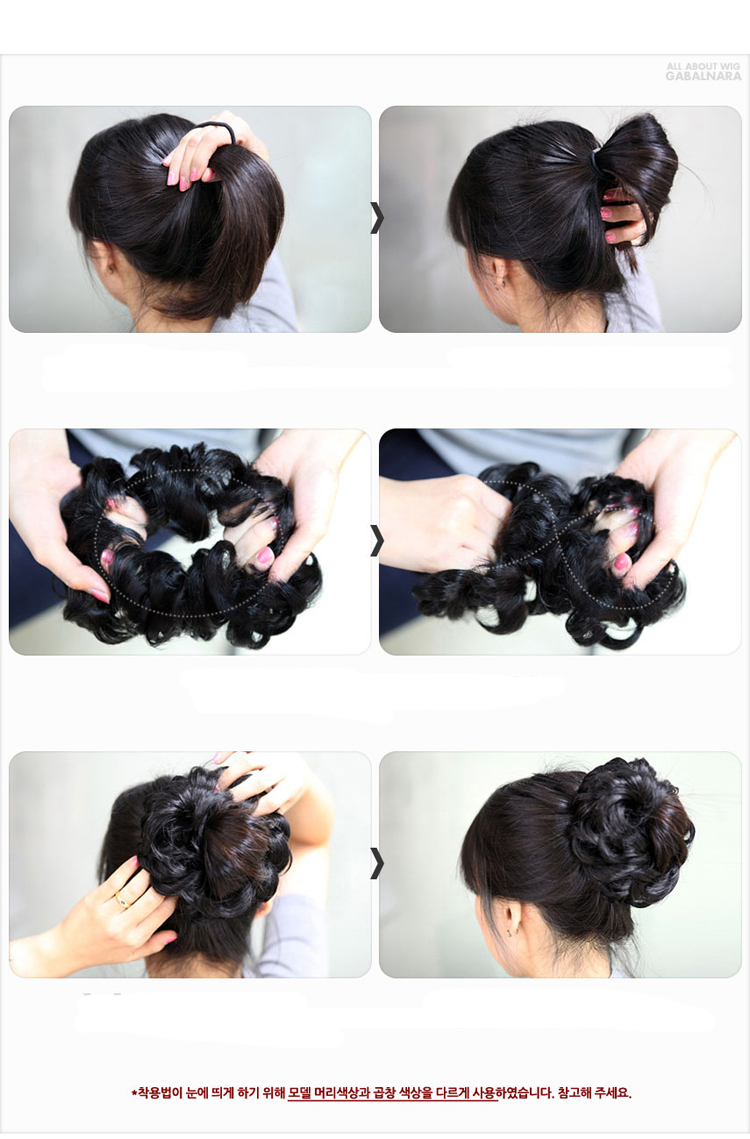 ALL ABOUT WIG
GABALNARA

*착용법이 눈에 띄게 하기 위해 모델 머리색상과 곱창 색상을 다르게 사용하였습니다. 참고해 주세요.