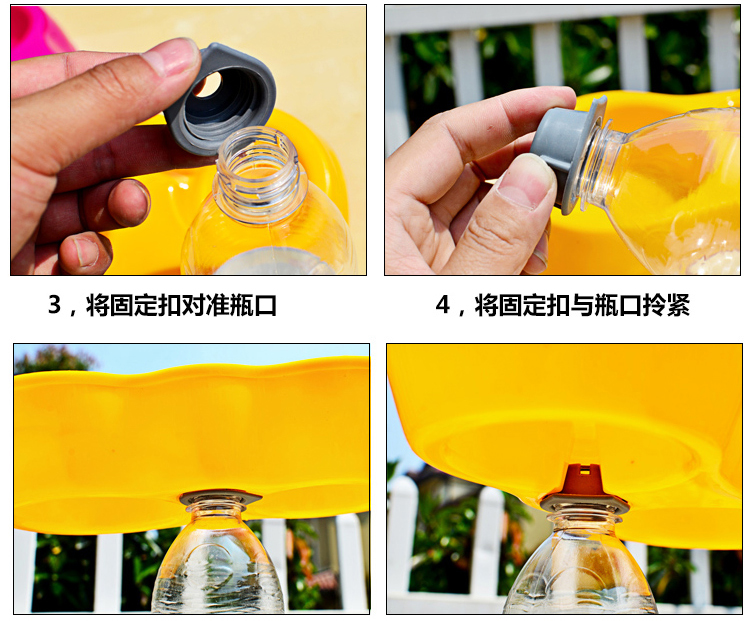 3，将固定扣对准瓶口

4，将固定扣与瓶口拎紧