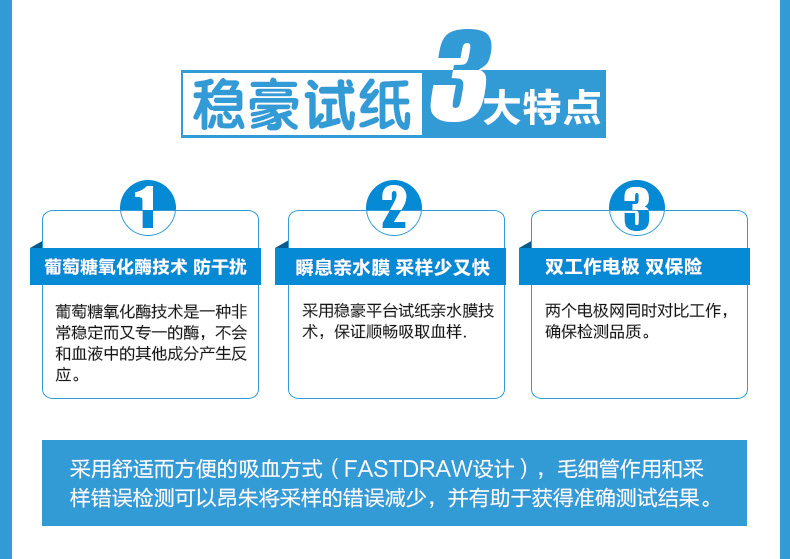 稳豪试纸3大特点

1

葡萄糖氧化酶技术 防干扰

葡萄糖氧化酶技术是一种非常稳定而又专一的酶，不会和血液中的其他成分产生反应。

2

瞬息亲水膜 采样少又快

采用稳豪平台试纸亲水膜技术，保证顺畅吸取血样.

3

双工作电极 双保险

两个电极网同时对比工作，确保检测品质。

采用舒适而方便的吸血方式（FASTDRAW设计），毛细管作用和采样错误检测可以昂朱将采样的错误减少，并有助于获得准确测试结果。