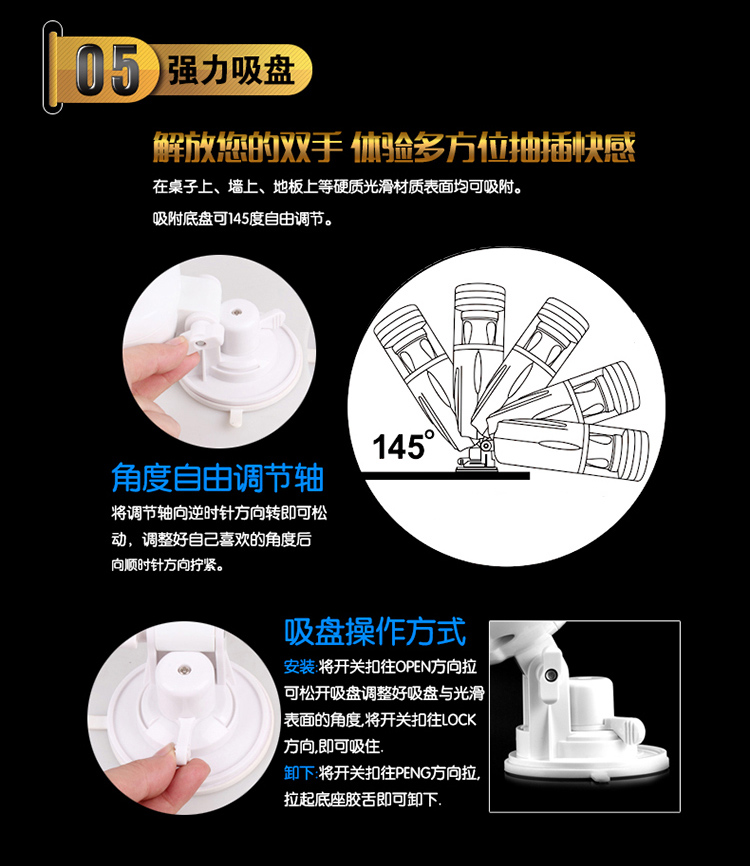 05 强力吸盘

解放您的双手 体验多方位抽插快感

在桌子上、墙上、地板上等硬质光滑材质表面均可吸附。

吸附底盘可145度自由调节。

145°

角度自由调节轴

将调节轴向逆时针方向转即可松动，调整好自己喜欢的角度后向顺时针方向拧紧。

吸盘操作方式

安装:将开关扣往OPEN方向拉可松开吸盘调整好吸盘与光滑表面的角度,将开关扣往LOCK方向,即可吸住.

卸下:将开关扣往PENG方向拉,拉起底座胶舌即可卸下.