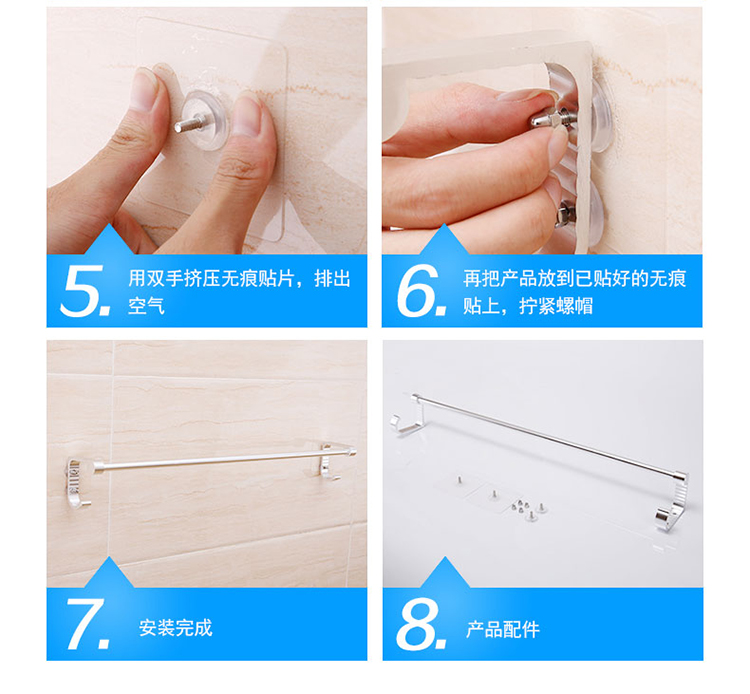 5. 用双手挤压无痕贴片，排出空气

6. 再把产品放到已贴好的无痕贴上，拧紧螺帽

7. 安装完成

8. 产品配件