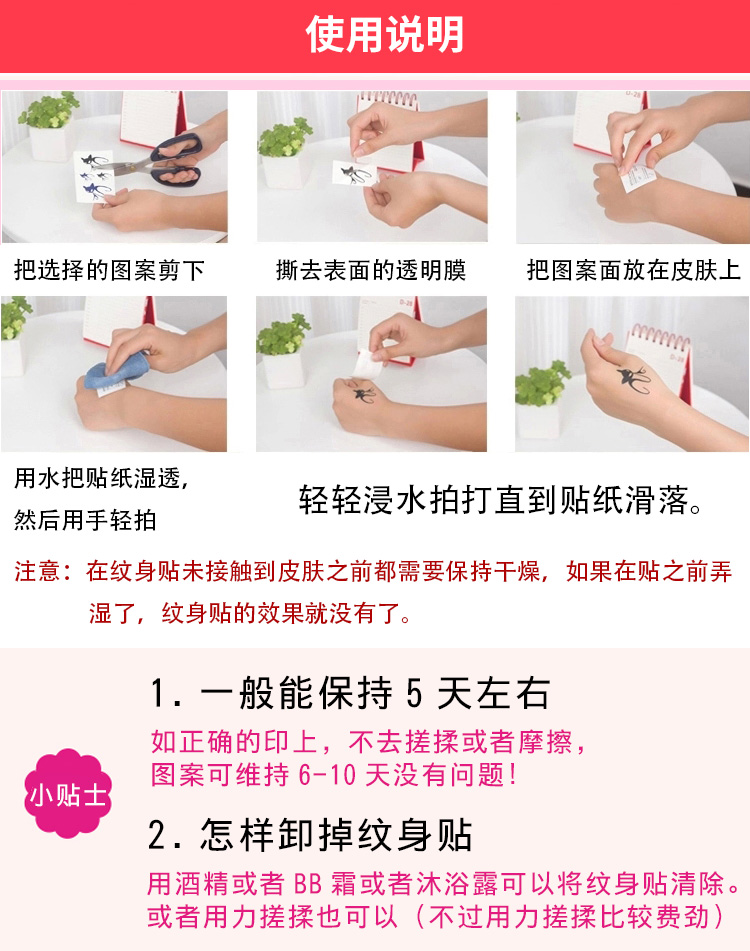 使用说明

把选择的图案剪下

撕去表面的透明膜

把图案面放在皮肤上

用水把贴纸湿透，然后用手轻拍

轻轻浸水拍打直到贴纸滑落。

注意：在纹身贴未接触到皮肤之前都需要保持干燥，如果在贴之前弄湿了，纹身贴的效果就没有了。

小贴士

1. 一般能保持 5 天左右

如正确的印上，不去搓揉或者摩擦，图案可维持 6-10 天没有问题！

2. 怎样卸掉纹身贴

用酒精或者 BB 霜或者沐浴露可以将纹身贴清除。或者用力搓揉也可以（不过用力搓揉比较费劲）