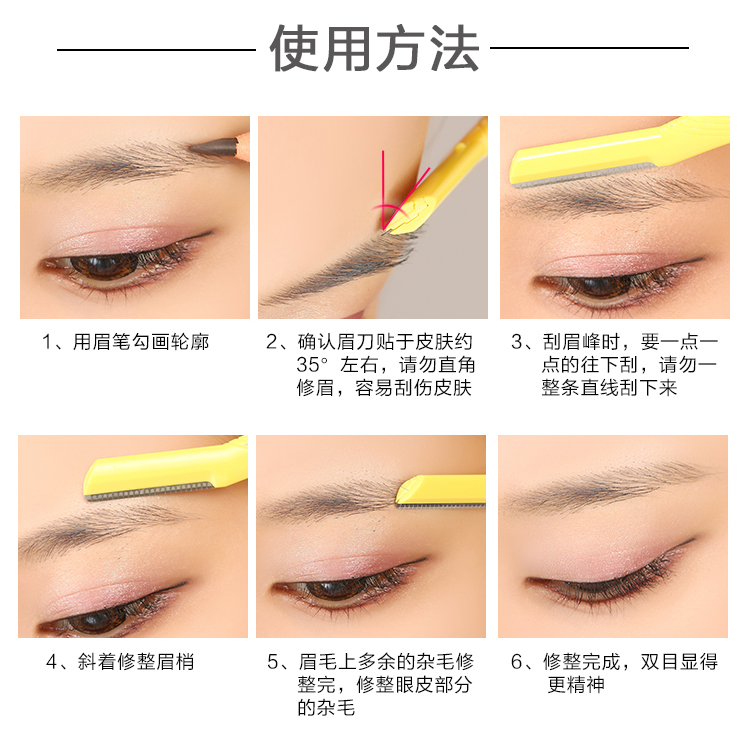 使用方法

1、用眉笔勾画轮廓

2、确认眉刀贴于皮肤约35°左右，请勿直角修眉，容易刮伤皮肤

3、刮眉峰时，要一点一点的往下刮，请勿一整条直线刮下来

4、斜着修整眉梢

5、眉毛上多余的杂毛修整完，修整眼皮部分的杂毛

6、修整完成，双目显得更精神