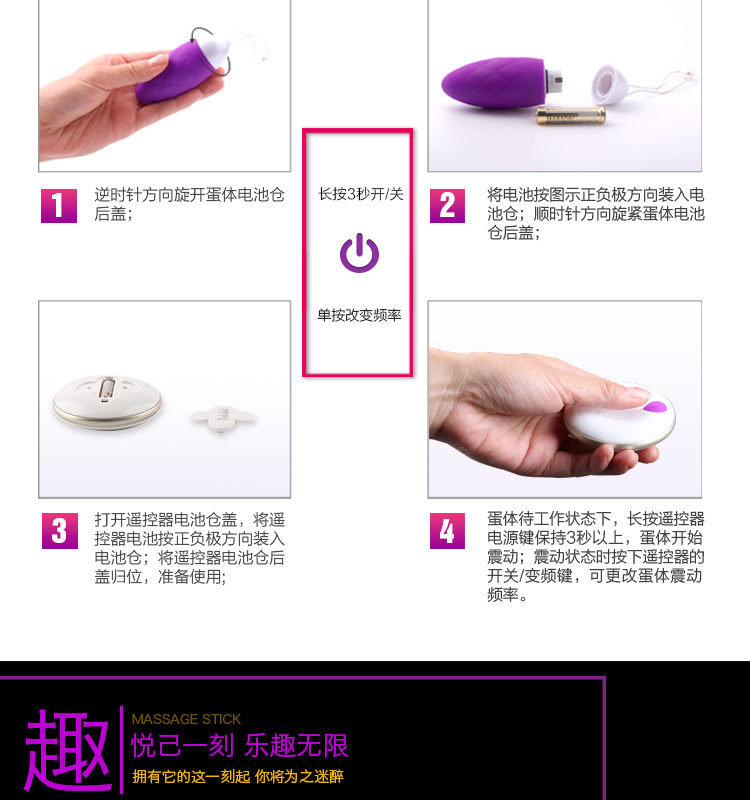 1 逆时针方向旋开蛋体电池仓后盖；

长按3秒开/关

单按改变频率

2 将电池按图示正负极方向装入电池仓；顺时针方向旋紧蛋体电池仓后盖；

3 打开遥控器电池仓盖，将遥控器电池按正负极方向装入电池仓；将遥控器电池仓后盖归位，准备使用；

4 蛋体待工作状态下，长按遥控器电源键保持3秒以上，蛋体开始震动；震动状态时按下遥控器的开关/变频键，可更改蛋体震动频率。

趣 MASSAGE STICK
悦己一刻 乐趣无限
拥有它的这一刻起 你将为之迷醉