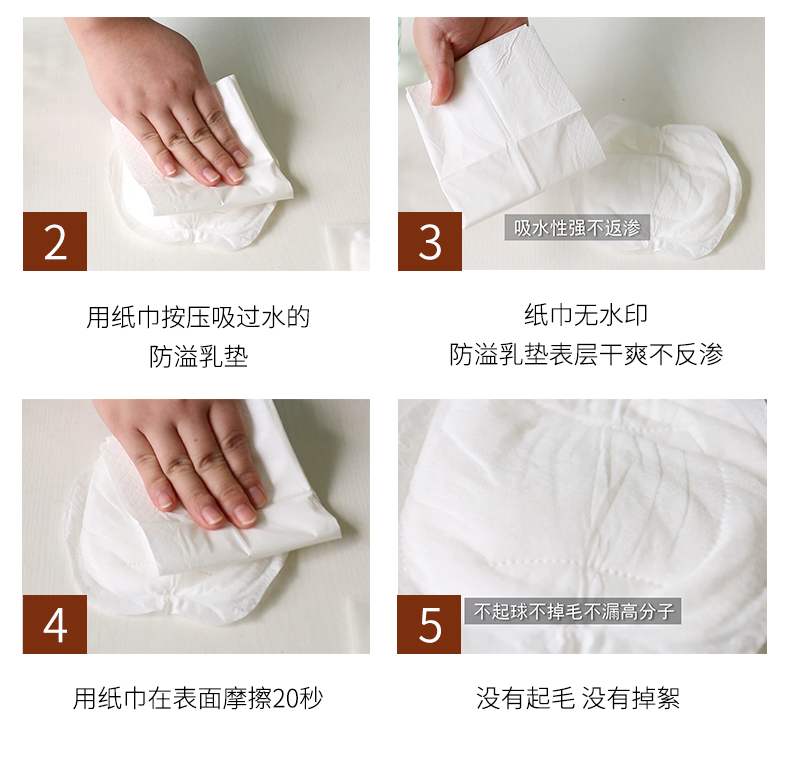 2

用纸巾按压吸过水的
防溢乳垫

3

吸水性强不返渗

纸巾无水印
防溢乳垫表层干爽不反渗

4

用纸巾在表面摩擦20秒

5

不起球不掉毛不漏高分子

没有起毛 没有掉絮