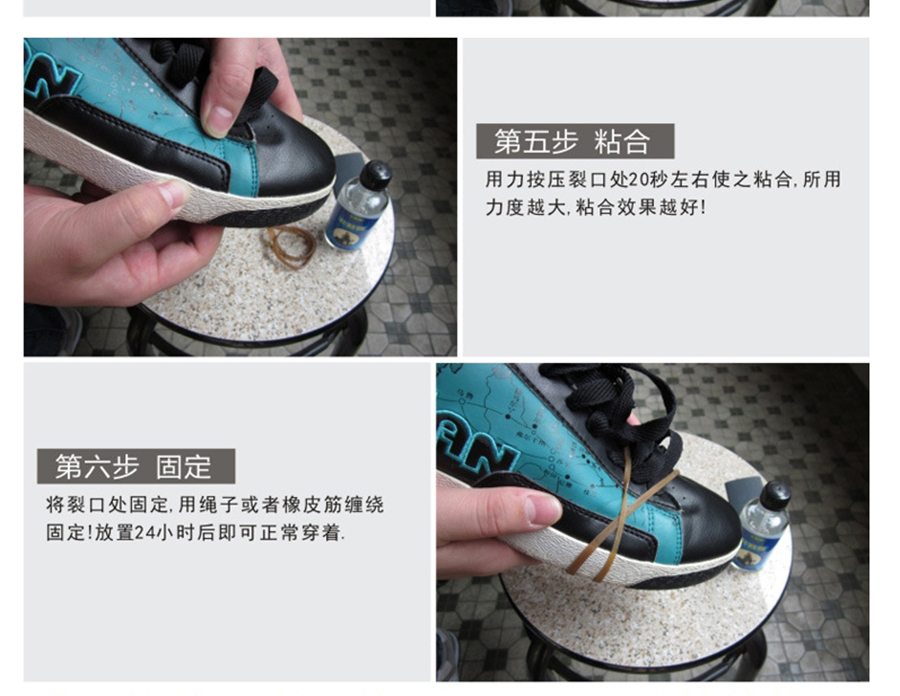 第五步 粘合

用力按压裂口处20秒左右使之粘合,所用力度越大,粘合效果越好!

第六步 固定

将裂口处固定,用绳子或者橡皮筋缠绕固定!放置24小时后即可正常穿着.