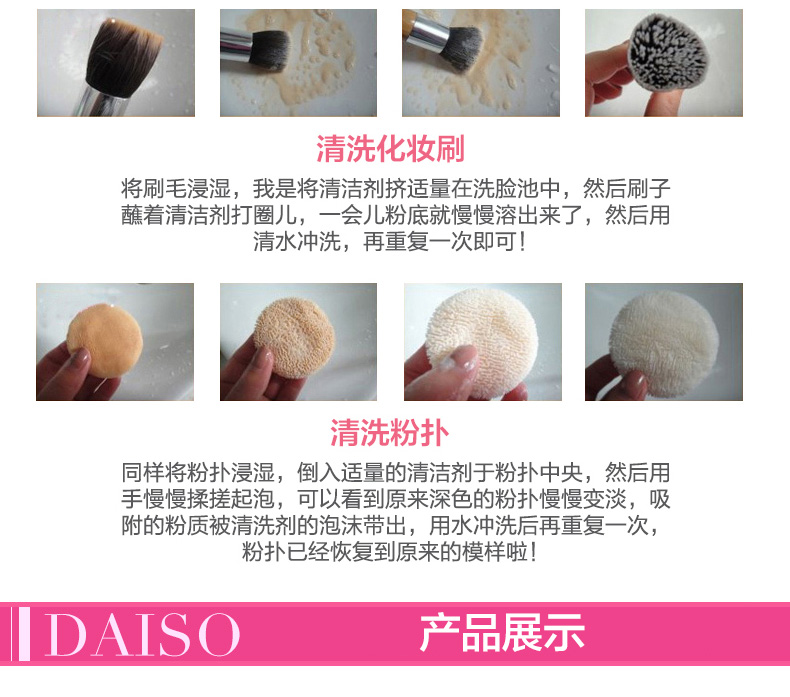 清洗化妆刷

将刷毛浸湿，我是将清洁剂挤适量在洗脸池中，然后刷子蘸着清洁剂打圈儿，一会儿粉底就慢慢溶出来了，然后用清水冲洗，再重复一次即可！

清洗粉扑

同样将粉扑浸湿，倒入适量的清洁剂于粉扑中央，然后用手慢慢揉搓起泡，可以看到原来深色的粉扑慢慢变淡，吸附的粉质被清洗剂的泡沫带出，用水冲洗后再重复一次，粉扑已经恢复到原来的模样啦！

DAISO 产品展示