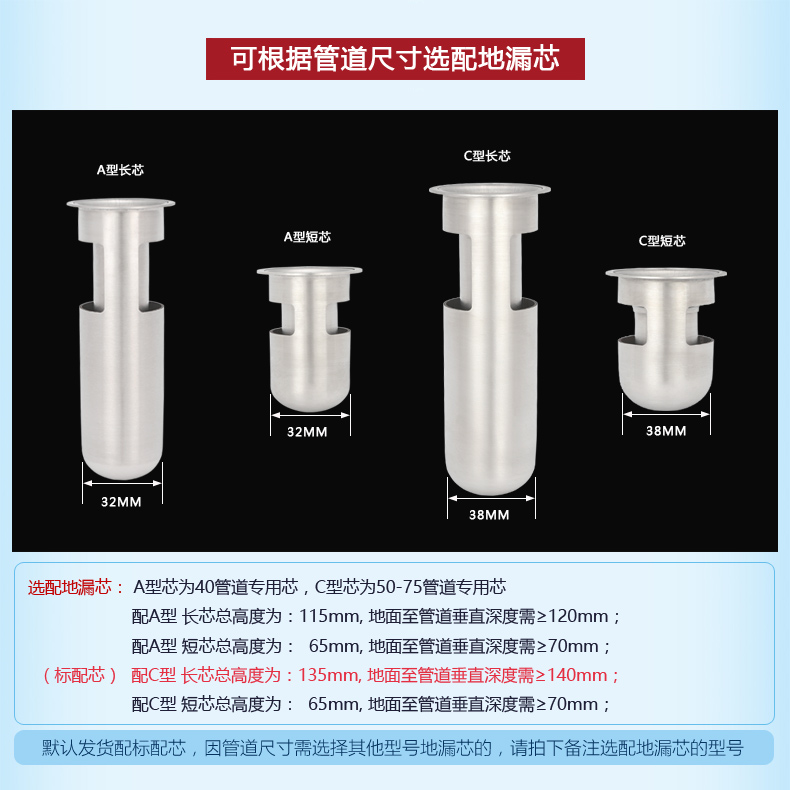 可根据管道尺寸选配地漏芯

A型长芯

32MM

A型短芯

32MM

C型长芯

38MM

C型短芯

38MM

选配地漏芯： A型芯为40管道专用芯，C型芯为50-75管道专用芯

配A型 长芯总高度为：115mm, 地面至管道垂直深度需≥120mm；

配A型 短芯总高度为： 65mm, 地面至管道垂直深度需≥70mm；

（标配芯） 配C型 长芯总高度为：135mm, 地面至管道垂直深度需≥140mm；

配C型 短芯总高度为： 65mm, 地面至管道垂直深度需≥70mm；

默认发货配标配芯，因管道尺寸需选择其他型号地漏芯的，请拍下备注选配地漏芯的型号