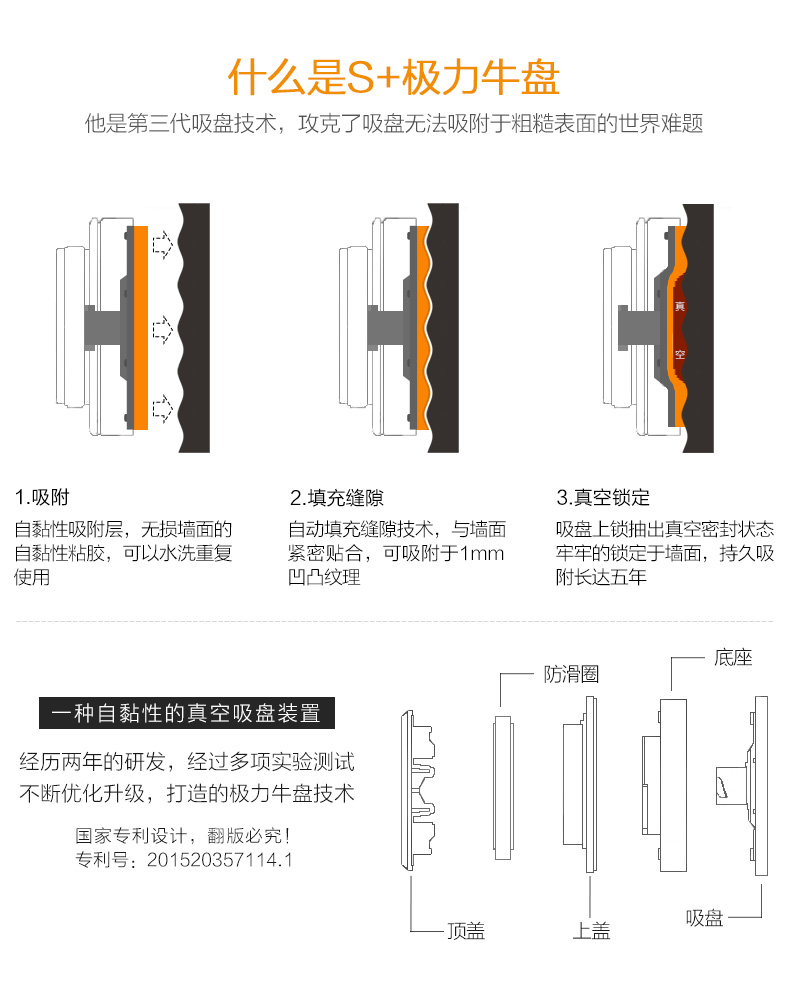 什么是S+极力牛盘

他是第三代吸盘技术，攻克了吸盘无法吸附于粗糙表面的世界难题

真
空

1.吸附
自黏性吸附层，无损墙面的自黏性粘胶，可以水洗重复使用

2.填充缝隙
自动填充缝隙技术，与墙面紧密贴合，可吸附于1mm凹凸纹理

3.真空锁定
吸盘上锁抽出真空密封状态牢牢的锁定于墙面，持久吸附长达五年

一种自黏性的真空吸盘装置

经历两年的研发，经过多项实验测试不断优化升级，打造的极力牛盘技术

国家专利设计，翻版必究！
专利号：201520357114.1

防滑圈
底座
顶盖
上盖
吸盘