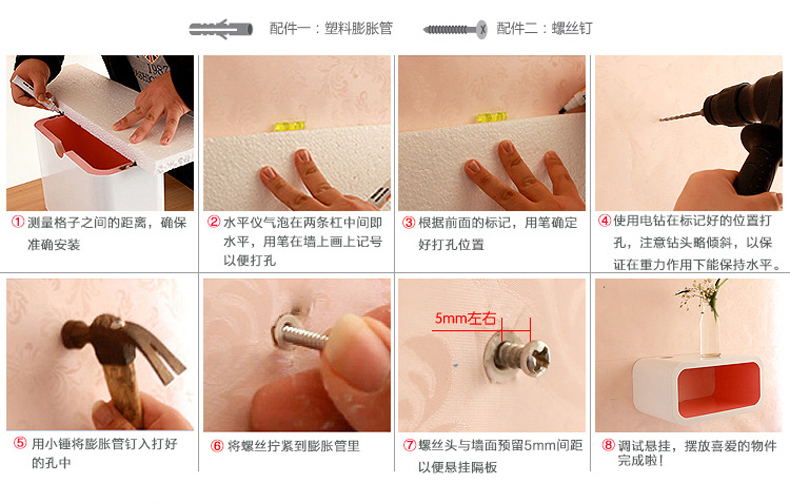 配件一：塑料膨胀管　配件二：螺丝钉

① 测量格子之间的距离，确保准确安装

② 水平仪气泡在两条杠中间即水平，用笔在墙上画上记号以便打孔

③ 根据前面的标记，用笔确定好打孔位置

④ 使用电钻在标记好的位置打孔，注意钻头略倾斜，以保证在重力作用下能保持水平。

⑤ 用小锤将膨胀管钉入打好的孔中

⑥ 将螺丝拧紧到膨胀管里

5mm左右

⑦ 螺丝头与墙面预留5mm间距以便悬挂隔板

⑧ 调试悬挂，摆放喜爱的物件完成啦！