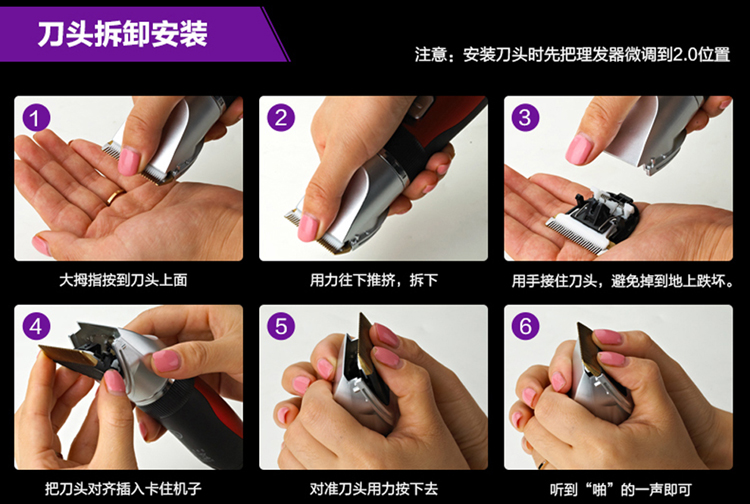 刀头拆卸安装

注意：安装刀头时先把理发器微调到2.0位置

1

大拇指按到刀头上面

2

用力往下推挤，拆下

3

用手接住刀头，避免掉到地上跌坏。

4

把刀头对齐插入卡住机子

5

对准刀头用力按下去

6

听到“啪”的一声即可