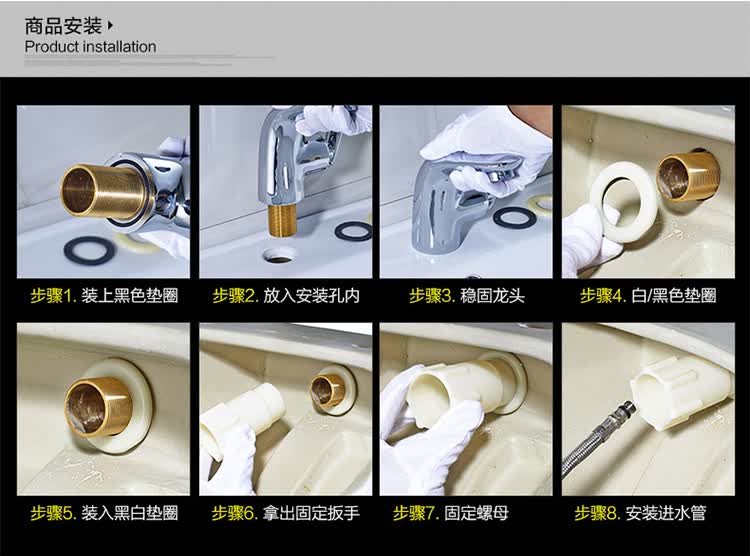 商品安装
Product installation

步骤1. 装上黑色垫圈

步骤2. 放入安装孔内

步骤3. 稳固龙头

步骤4. 白/黑色垫圈

步骤5. 装入黑白垫圈

步骤6. 拿出固定扳手

步骤7. 固定螺母

步骤8. 安装进水管