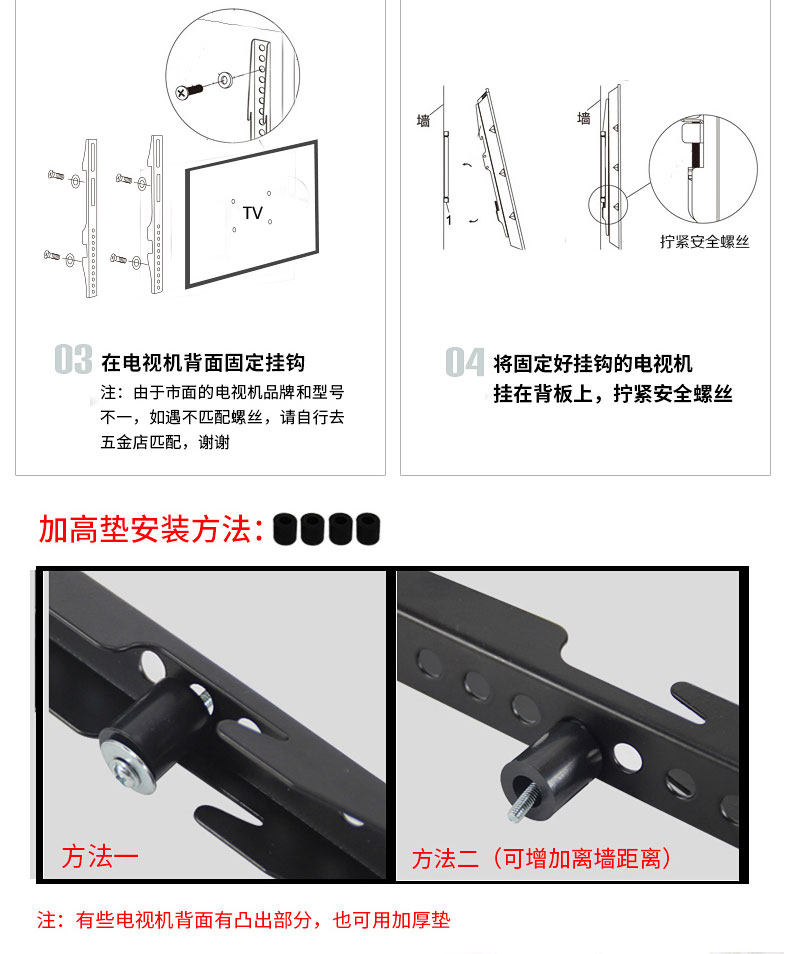 TV

03 在电视机背面固定挂钩

注：由于市面的电视机品牌和型号不一，如遇不匹配螺丝，请自行去五金店匹配，谢谢

墙

1

墙

拧紧安全螺丝

04 将固定好挂钩的电视机挂在背板上，拧紧安全螺丝

加高垫安装方法：

方法一

方法二（可增加离墙距离）

注：有些电视机背面有凸出部分，也可用加厚垫