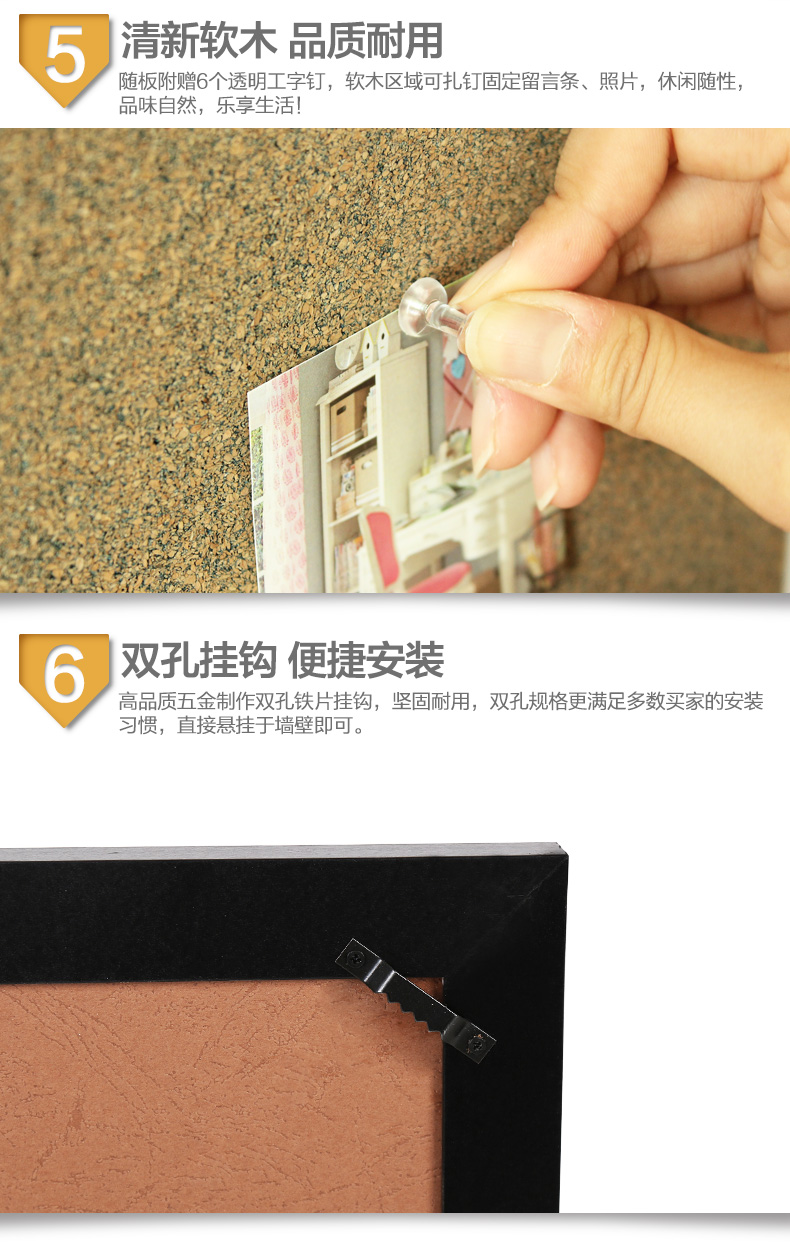 5 清新软木 品质耐用

随板附赠6个透明工字钉，软木区域可扎钉固定留言条、照片，休闲随性，品味自然，乐享生活！

6 双孔挂钩 便捷安装

高品质五金制作双孔铁片挂钩，坚固耐用，双孔规格更满足多数买家的安装习惯，直接悬挂于墙壁即可。