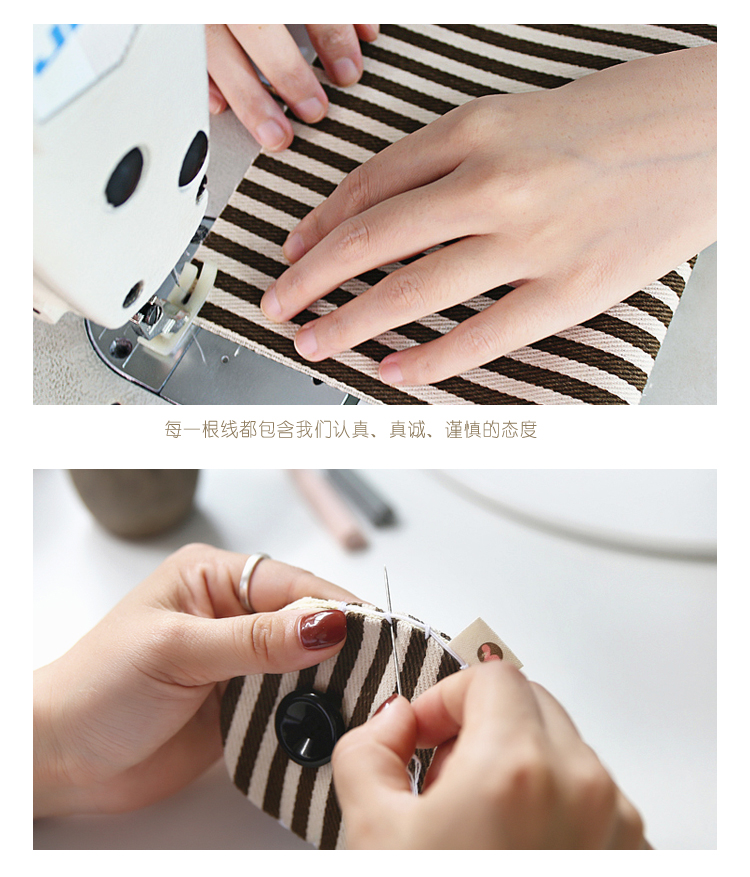 每一根线都包含我们认真、真诚、谨慎的态度