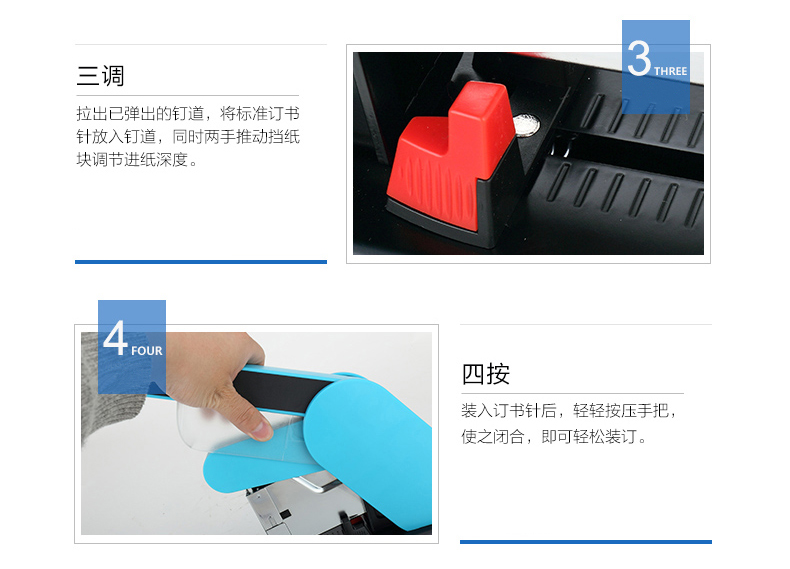 三调

拉出已弹出的钉道，将标准订书针放入钉道，同时两手推动挡纸块调节进纸深度。

3 THREE

4 FOUR

四按

装入订书针后，轻轻按压手把，使之闭合，即可轻松装订。