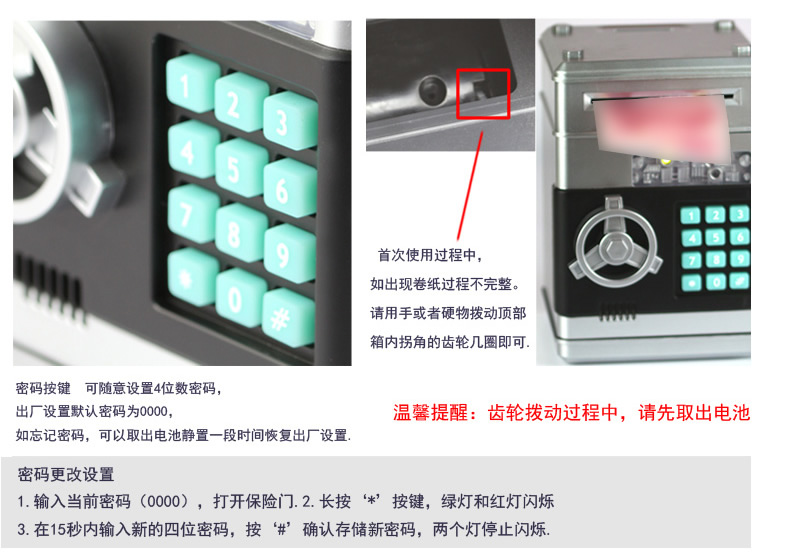 1
2
3
4
5
6
7
8
9
*
0
#

首次使用过程中，
如出现卷纸过程不完整。
请用手或者硬物拨动顶部
箱内拐角的齿轮几圈即可.

1 2 3
4 5 6
7 8 9
* 0 #

密码按键　可随意设置4位数密码，
出厂设置默认密码为0000，
如忘记密码，可以取出电池静置一段时间恢复出厂设置.

温馨提醒：齿轮拨动过程中，请先取出电池

密码更改设置
1. 输入当前密码（0000），打开保险门. 2. 长按‘*’按键，绿灯和红灯闪烁
3. 在15秒内输入新的四位密码，按‘#’确认存储新密码，两个灯停止闪烁.