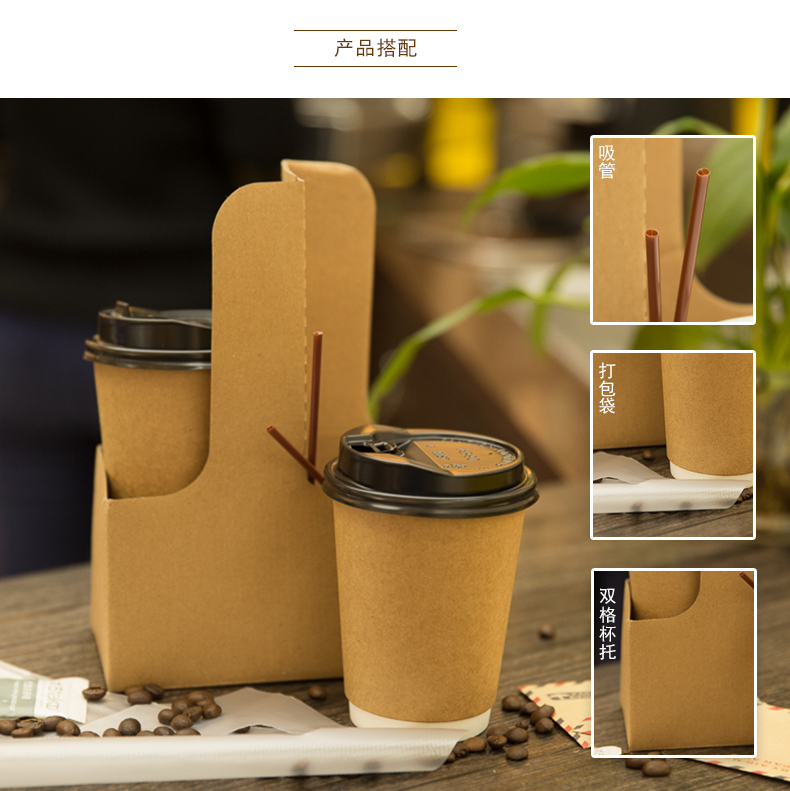 产品搭配

吸管

打包袋

双格杯托