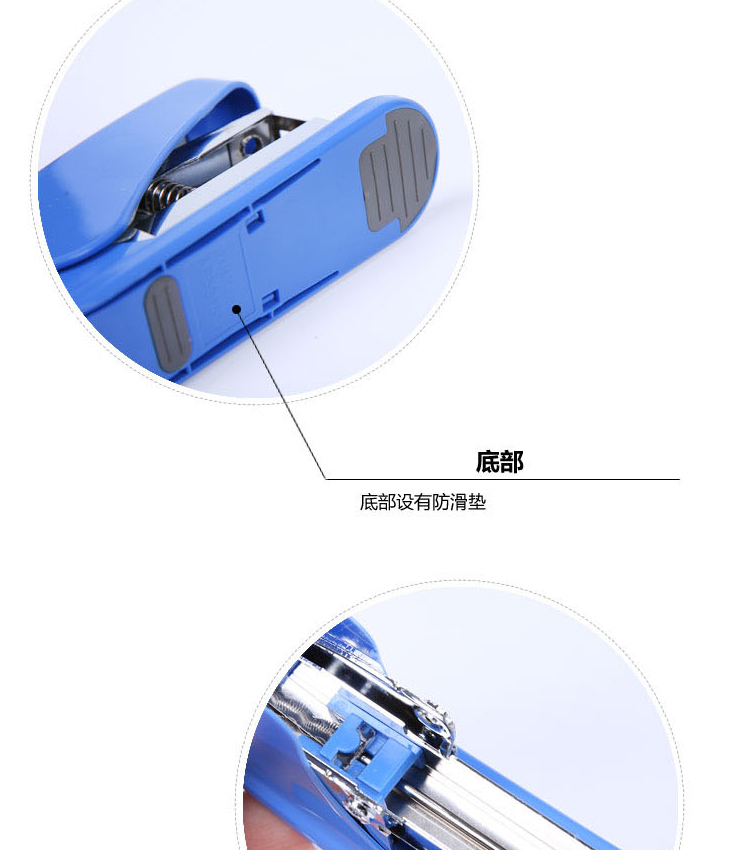 底部

底部设有防滑垫