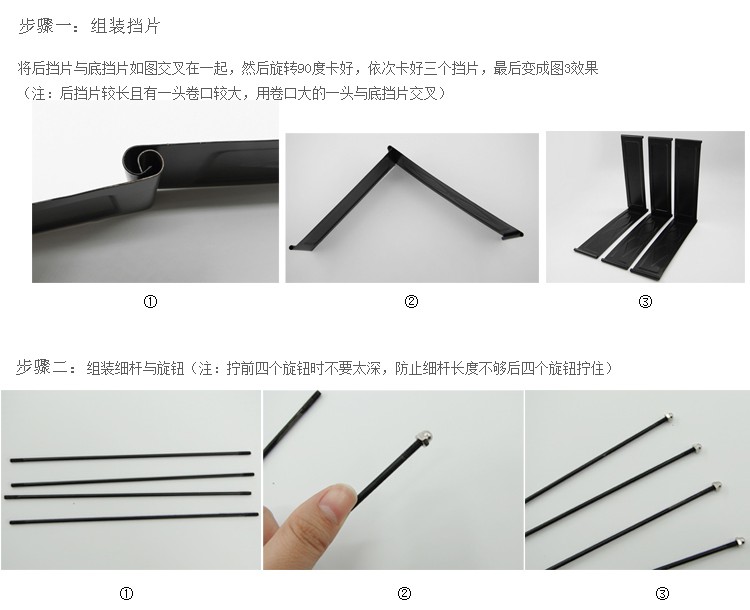 步骤一：组装挡片

将后挡片与底挡片如图交叉在一起，然后旋转90度卡好，依次卡好三个挡片，最后变成图3效果
（注：后挡片较长且有一头卷口较大，用卷口大的一头与底挡片交叉）

①

②

③

步骤二：组装细杆与旋钮（注：拧前四个旋钮时不要太深，防止细杆长度不够后四个旋钮拧住）

①

②

③