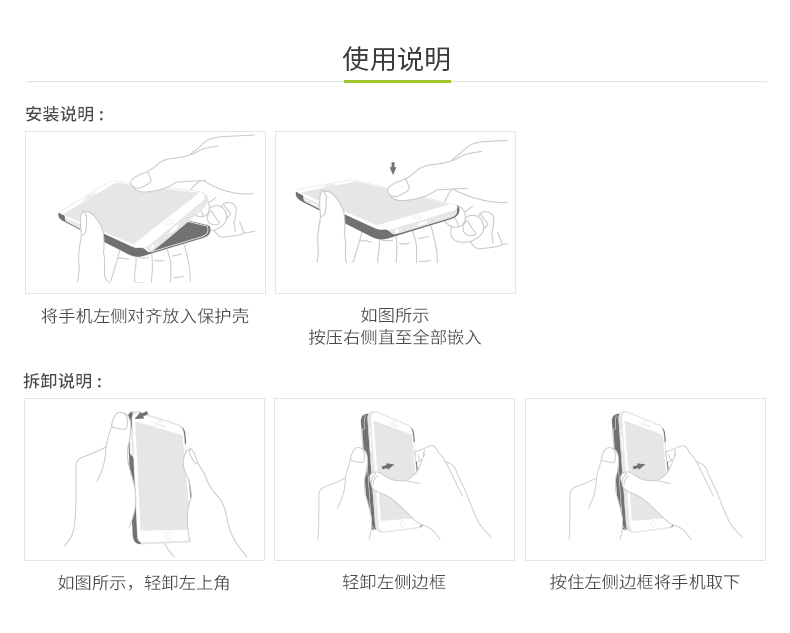 使用说明

安装说明：

将手机左侧对齐放入保护壳

如图所示
按压右侧直至全部嵌入

拆卸说明：

如图所示，轻卸左上角

轻卸左侧边框

按住左侧边框将手机取下