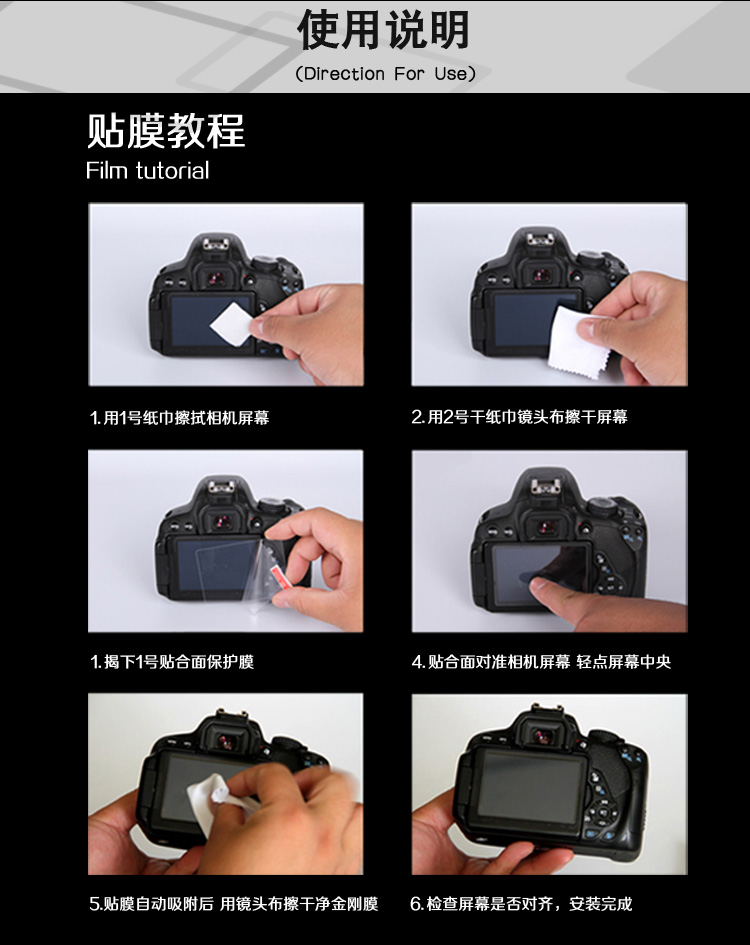 使用说明
(Direction For Use)

贴膜教程
Film tutorial

1.用1号纸巾擦拭相机屏幕

2.用2号干纸巾镜头布擦干屏幕

1.揭下1号贴合面保护膜

4.贴合面对准相机屏幕 轻点屏幕中央

5.贴膜自动吸附后 用镜头布擦干净金刚膜

6.检查屏幕是否对齐，安装完成