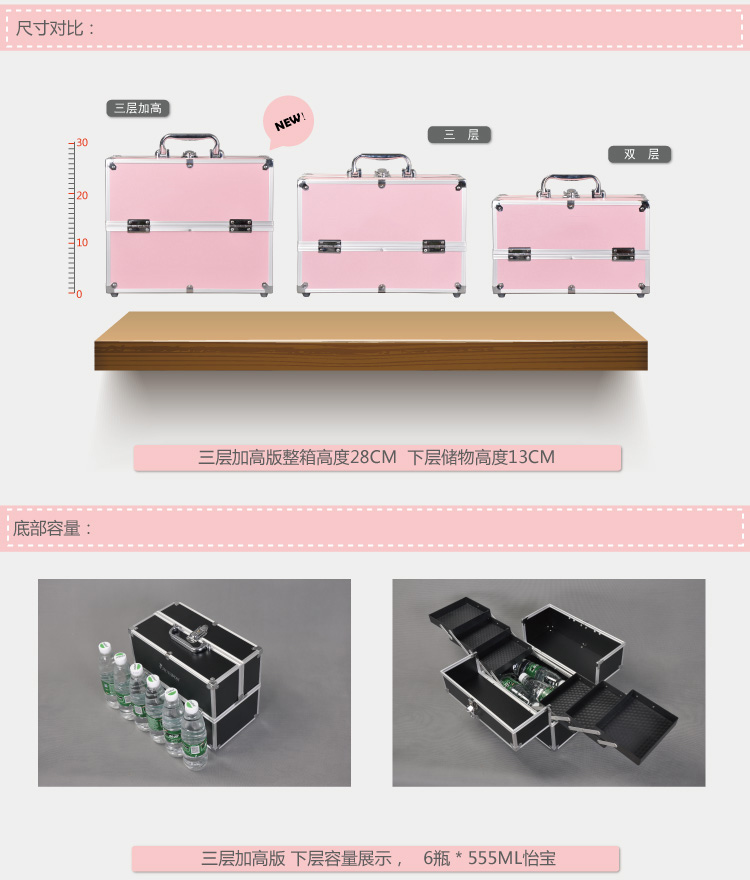 尺寸对比：

三层加高

NEW!

三 层

双 层

30
20
10
0

三层加高版整箱高度28CM 下层储物高度13CM

底部容量：

三层加高版 下层容量展示， 6瓶 * 555ML怡宝