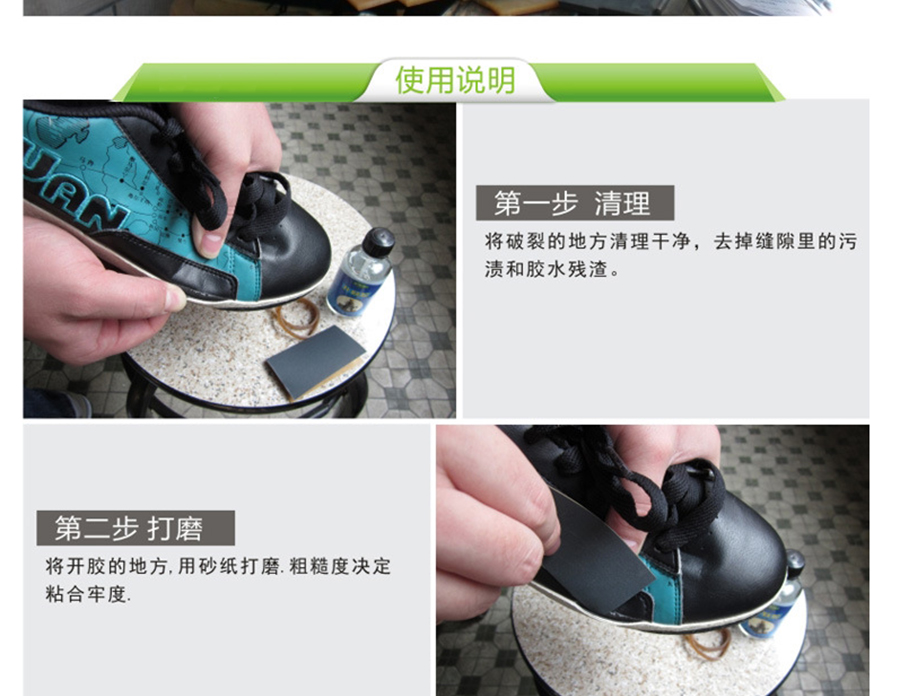 使用说明

UAN

第一步 清理

将破裂的地方清理干净，去掉缝隙里的污渍和胶水残渣。

第二步 打磨

将开胶的地方，用砂纸打磨.粗糙度决定粘合牢度.