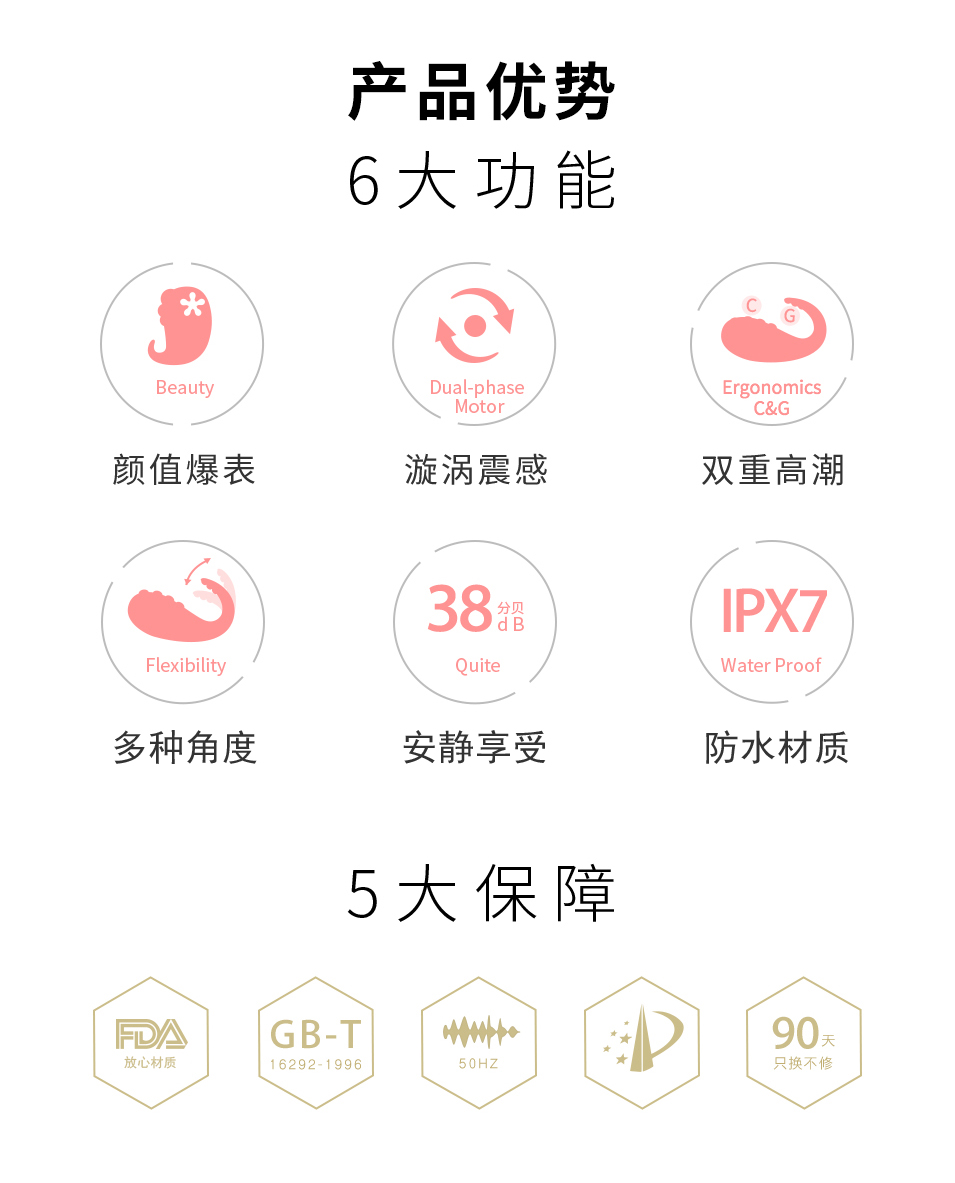 产品优势

6大功能

Beauty

颜值爆表

Dual-phase
Motor

漩涡震感

C G
Ergonomics
C&G

双重高潮

Flexibility

多种角度

38 分贝 dB
Quite

安静享受

IPX7
Water Proof

防水材质

5大保障

FDA
放心材质

GB-T
16292-1996

50HZ

90天
只换不修