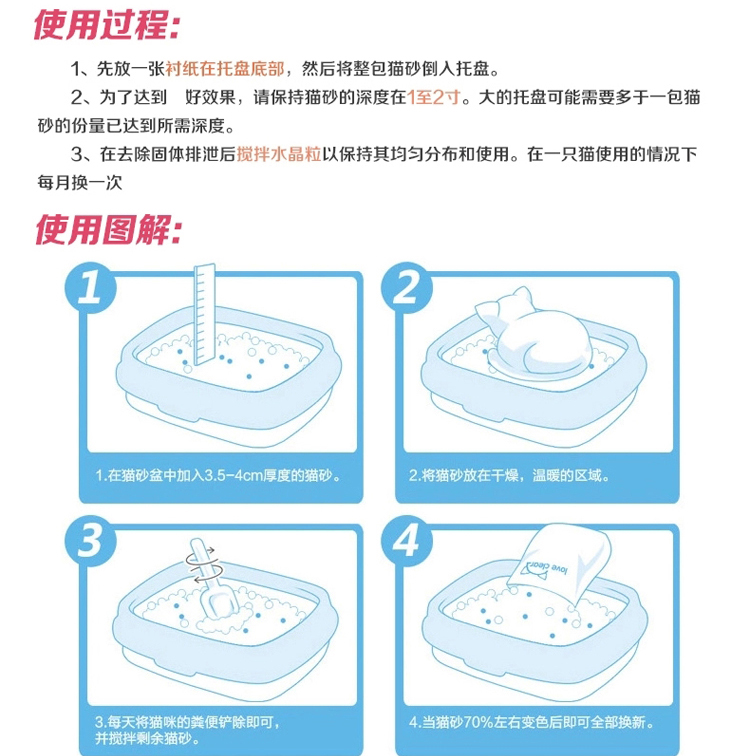 使用过程:

1、先放一张衬纸在托盘底部，然后将整包猫砂倒入托盘。

2、为了达到　好效果，请保持猫砂的深度在1至2寸。大的托盘可能需要多于一包猫砂的份量已达到所需深度。

3、在去除固体排泄后搅拌水晶粒以保持其均匀分布和使用。在一只猫使用的情况下每月换一次

使用图解:

1

1.在猫砂盆中加入3.5-4cm厚度的猫砂。

2

2.将猫砂放在干燥，温暖的区域。

3

3.每天将猫咪的粪便铲除即可，并搅拌剩余猫砂。

4

love clear

4.当猫砂70%左右变色后即可全部换新。