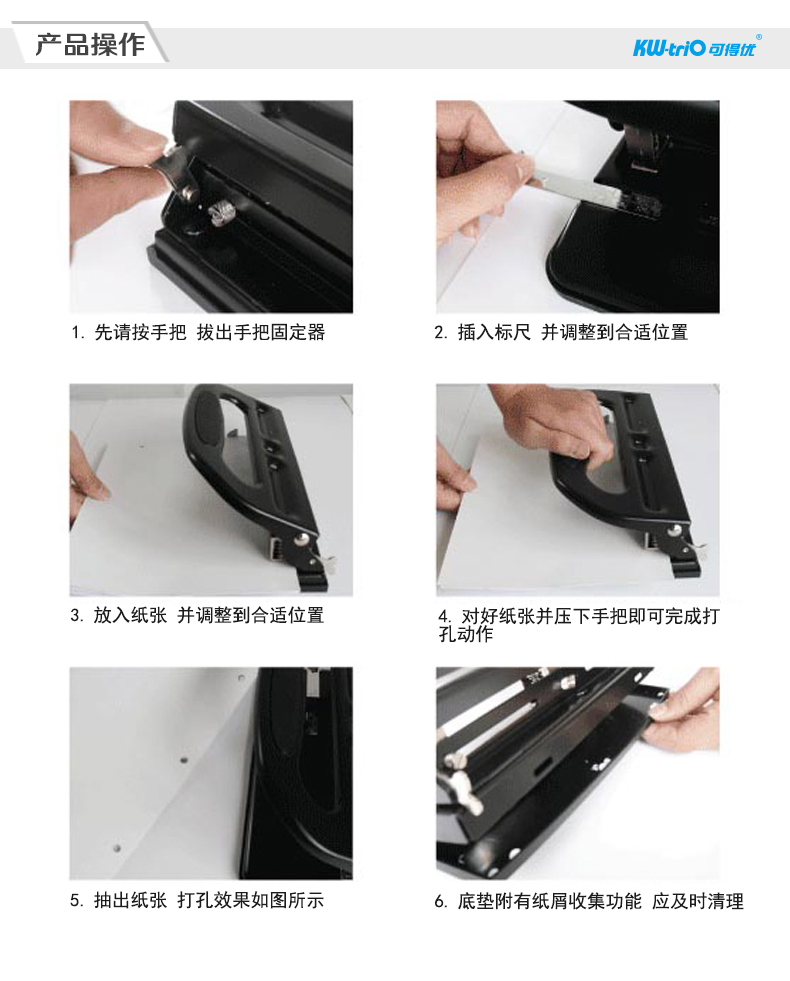 产品操作

KW-triO 可得优®

1. 先请按手把 拔出手把固定器

2. 插入标尺 并调整到合适位置

3. 放入纸张 并调整到合适位置

4. 对好纸张并压下手把即可完成打孔动作

5. 抽出纸张 打孔效果如图所示

6. 底垫附有纸屑收集功能 应及时清理